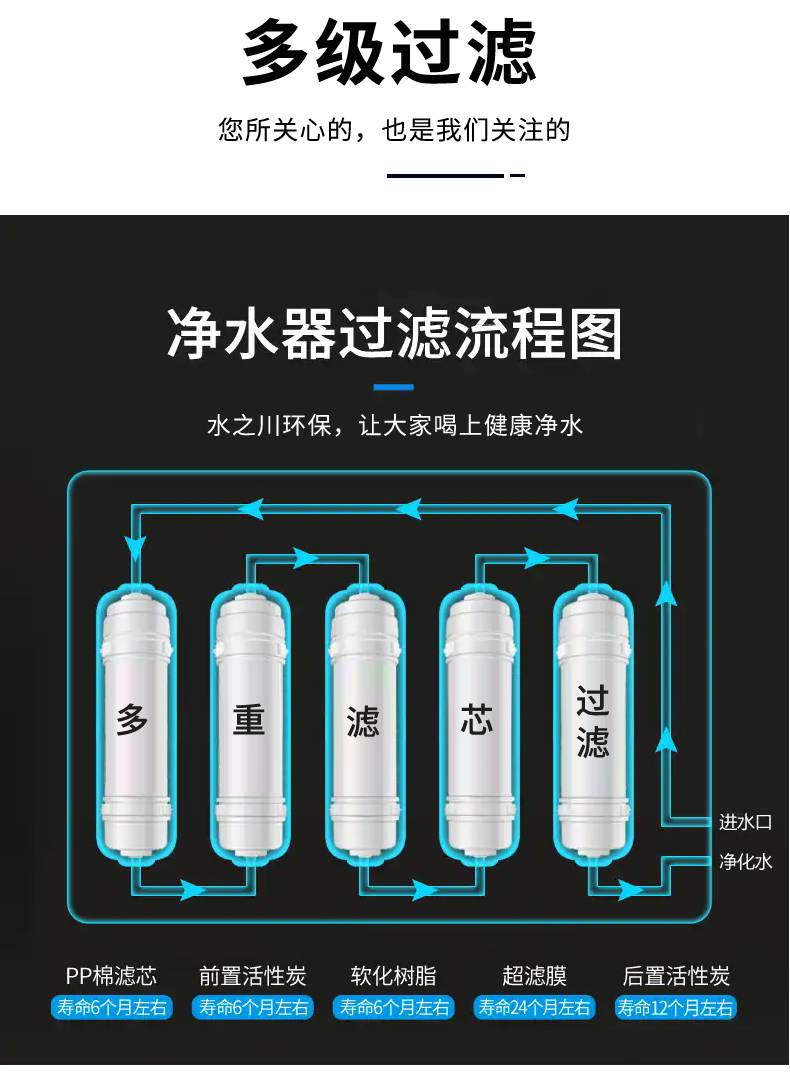 多级过滤

您所关心的，也是我们关注的

净水器过滤流程图

水之川环保，让大家喝上健康净水

多

重

滤

芯

过滤

进水口

净化水

PP棉滤芯
寿命6个月左右

前置活性炭
寿命6个月左右

软化树脂
寿命6个月左右

超滤膜
寿命24个月左右

后置活性炭
寿命12个月左右