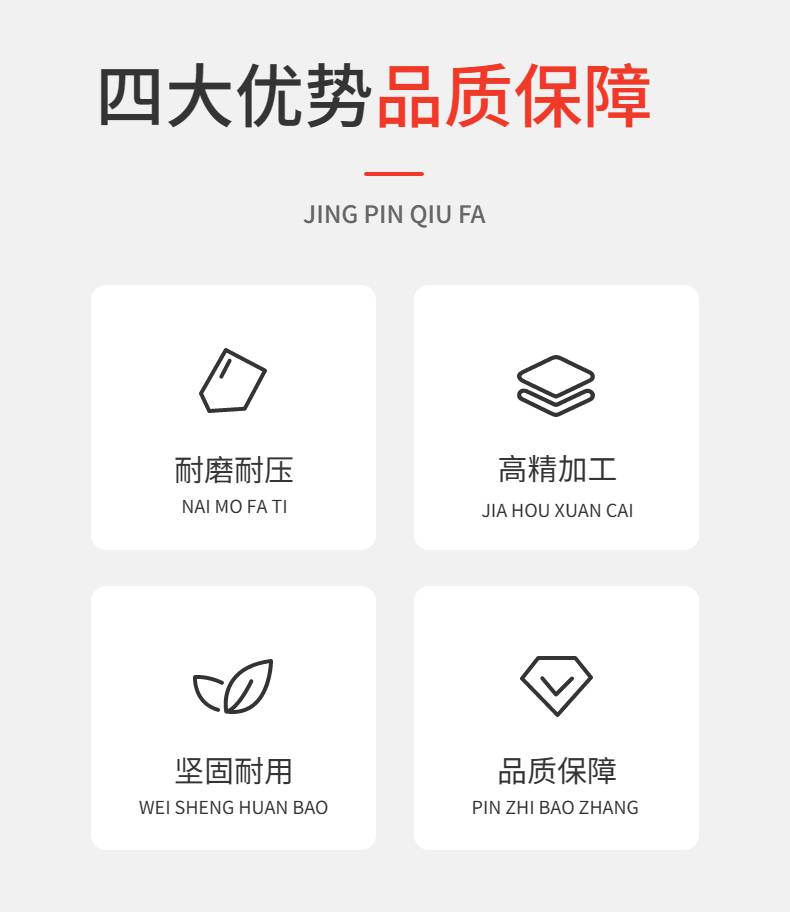 四大优势品质保障

JING PIN QIU FA

耐磨耐压
NAI MO FA TI

高精加工
JIA HOU XUAN CAI

坚固耐用
WEI SHENG HUAN BAO

品质保障
PIN ZHI BAO ZHANG