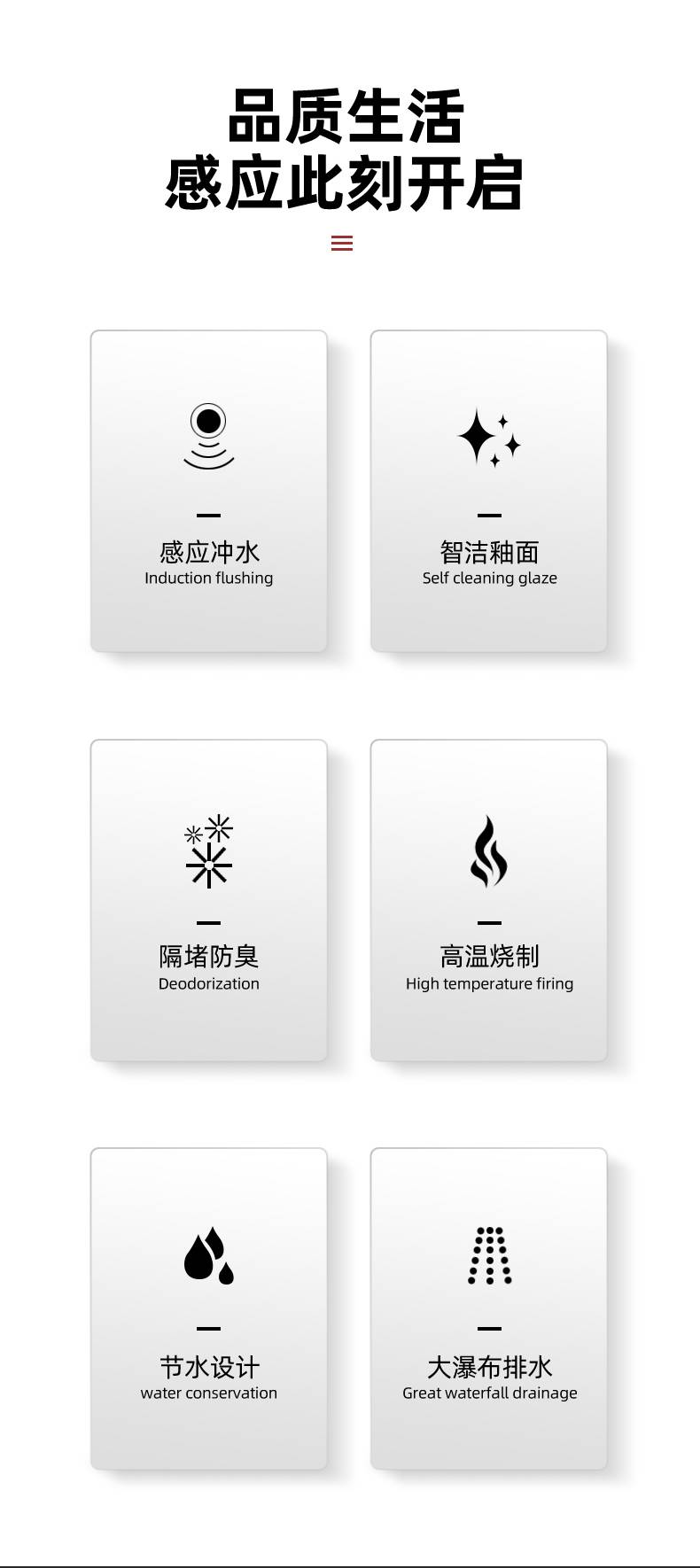 品质生活
感应此刻开启

感应冲水
Induction flushing

智洁釉面
Self cleaning glaze

隔堵防臭
Deodorization

高温烧制
High temperature firing

节水设计
water conservation

大瀑布排水
Great waterfall drainage