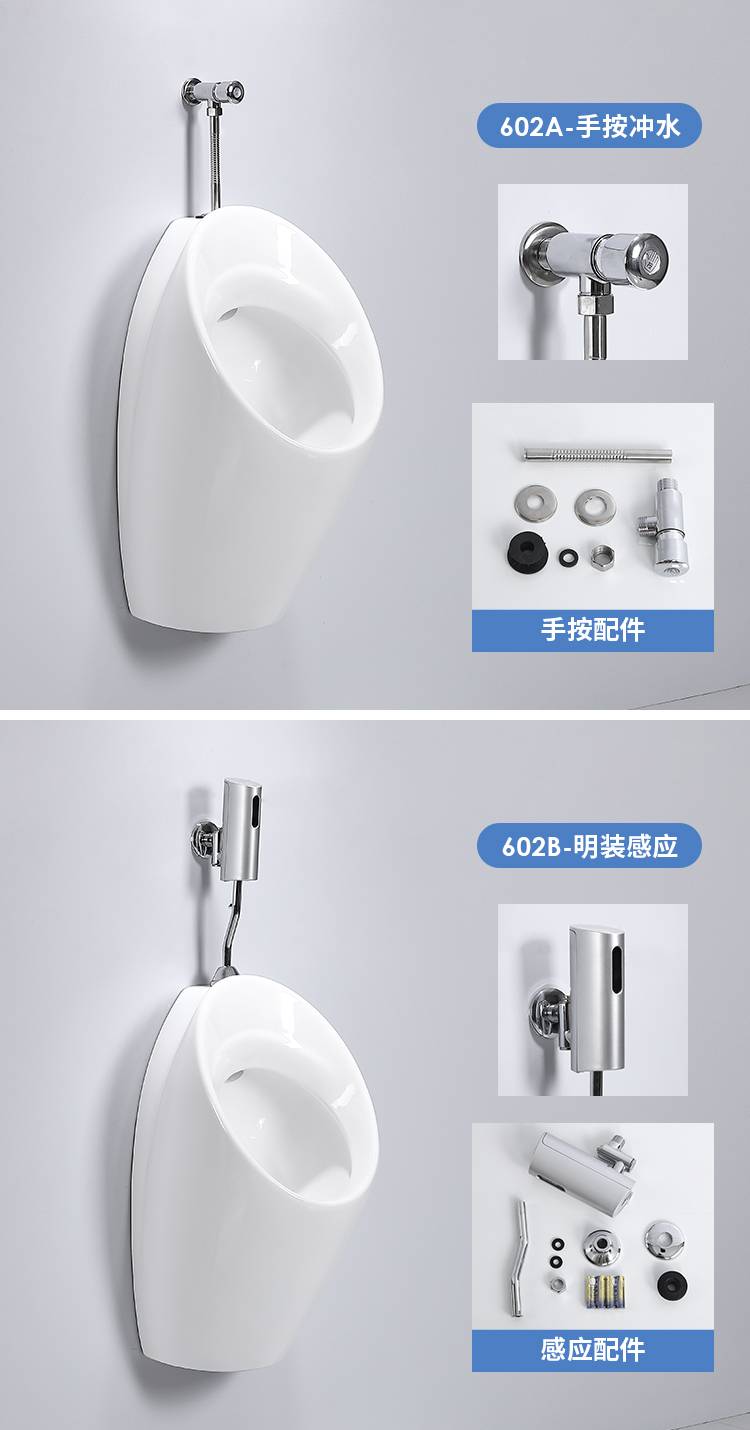 602A-手按冲水

手按配件

602B-明装感应

感应配件