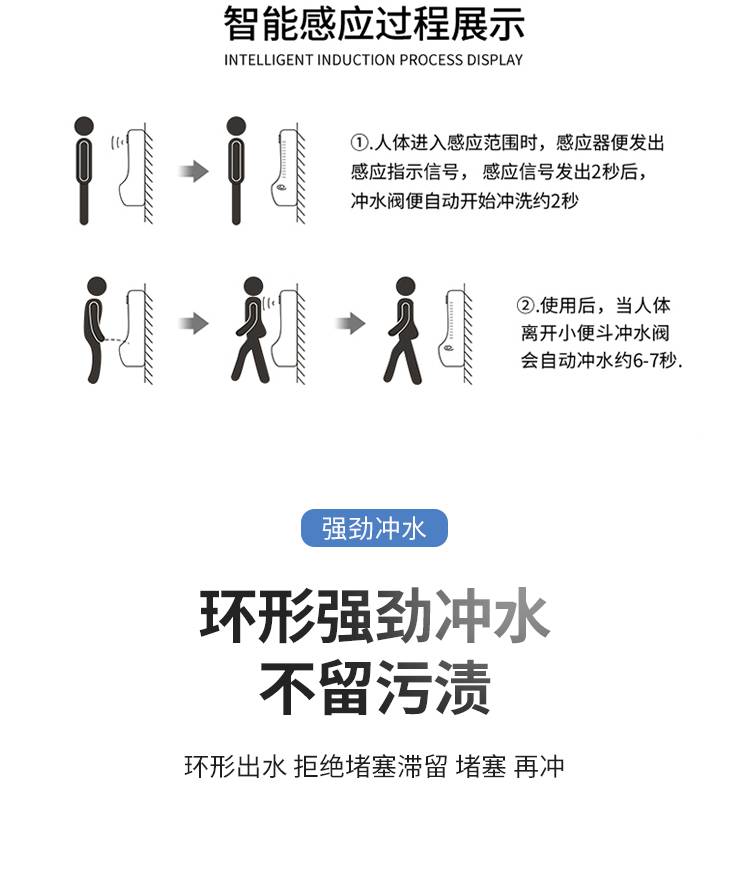 智能感应过程展示

INTELLIGENT INDUCTION PROCESS DISPLAY

①.人体进入感应范围时，感应器便发出感应指示信号，感应信号发出2秒后，冲水阀便自动开始冲洗约2秒

②.使用后，当人体离开小便斗冲水阀会自动冲水约6-7秒.

强劲冲水

环形强劲冲水
不留污渍

环形出水 拒绝堵塞滞留 堵塞 再冲