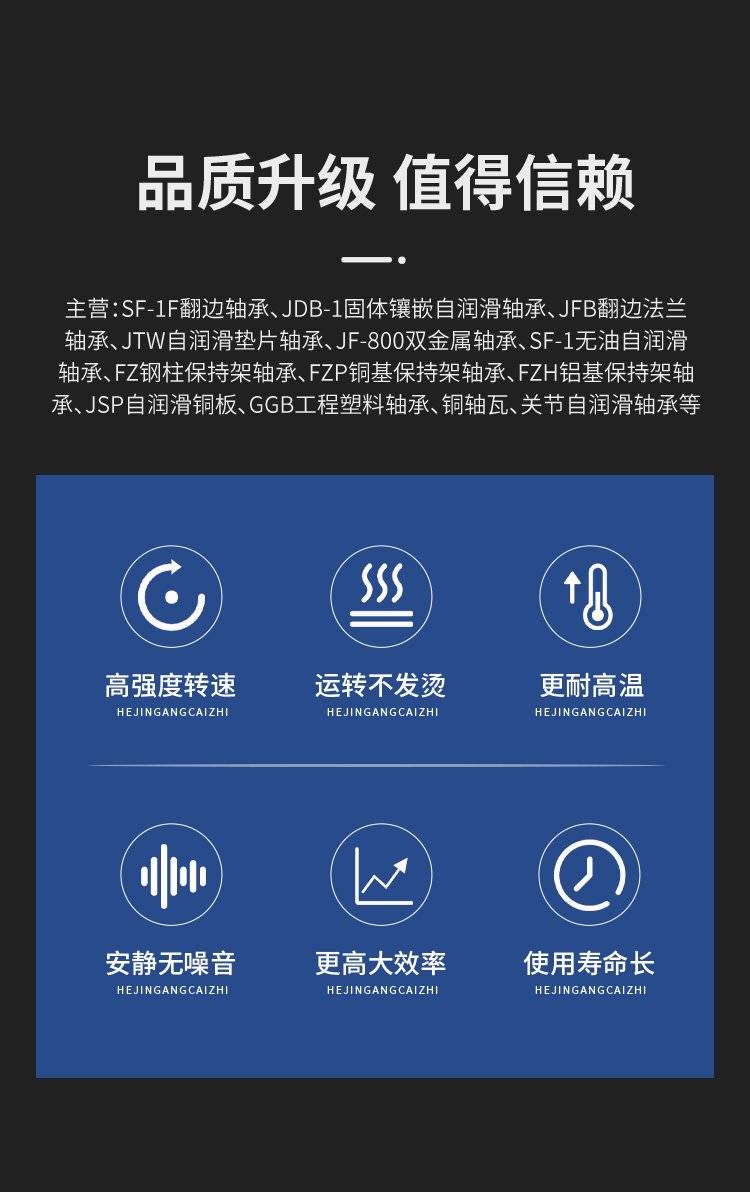 品质升级 值得信赖

主营:SF-1F翻边轴承、JDB-1固体镶嵌自润滑轴承、JFB翻边法兰轴承、JTW自润滑垫片轴承、JF-800双金属轴承、SF-1无油自润滑轴承、FZ钢柱保持架轴承、FZP铜基保持架轴承、FZH铝基保持架轴承、JSP自润滑铜板、GGB工程塑料轴承、铜轴瓦、关节自润滑轴承等

高强度转速
HEJINGANGCAIZHI

运转不发烫
HEJINGANGCAIZHI

更耐高温
HEJINGANGCAIZHI

安静无噪音
HEJINGANGCAIZHI

更高大效率
HEJINGANGCAIZHI

使用寿命长
HEJINGANGCAIZHI