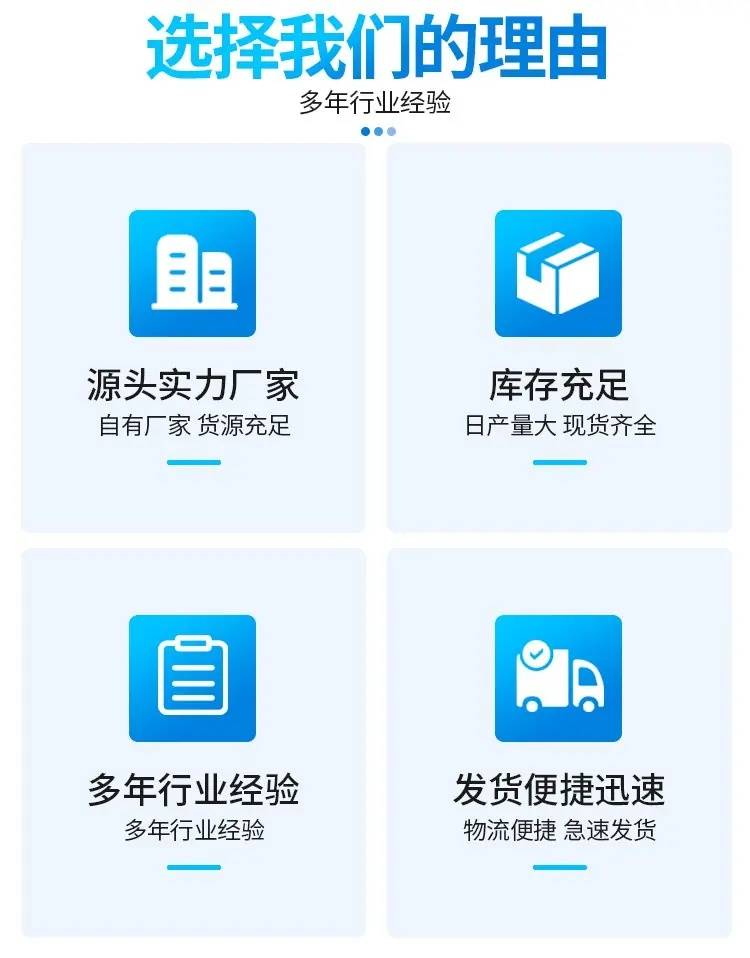 选择我们的理由

多年行业经验

源头实力厂家

自有厂家 货源充足

库存充足

日产量大 现货齐全

多年行业经验

多年行业经验

发货便捷迅速

物流便捷 急速发货