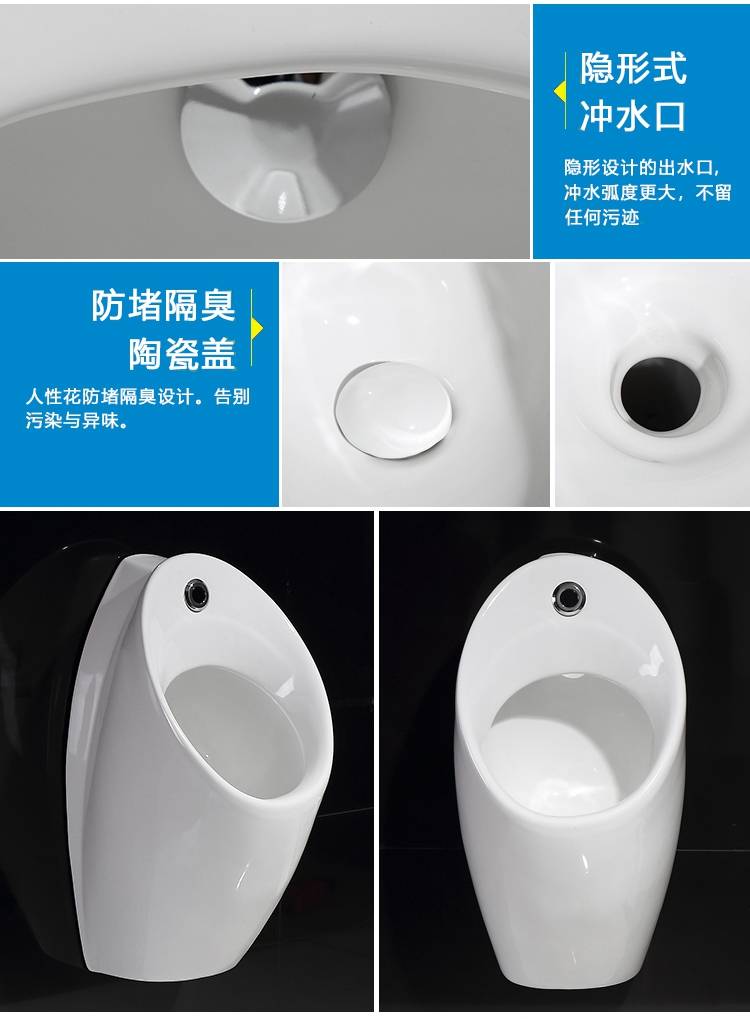 隐形式
冲水口

隐形设计的出水口，冲水弧度更大，不留任何污迹

防堵隔臭
陶瓷盖

人性花防堵隔臭设计。告别污染与异味。