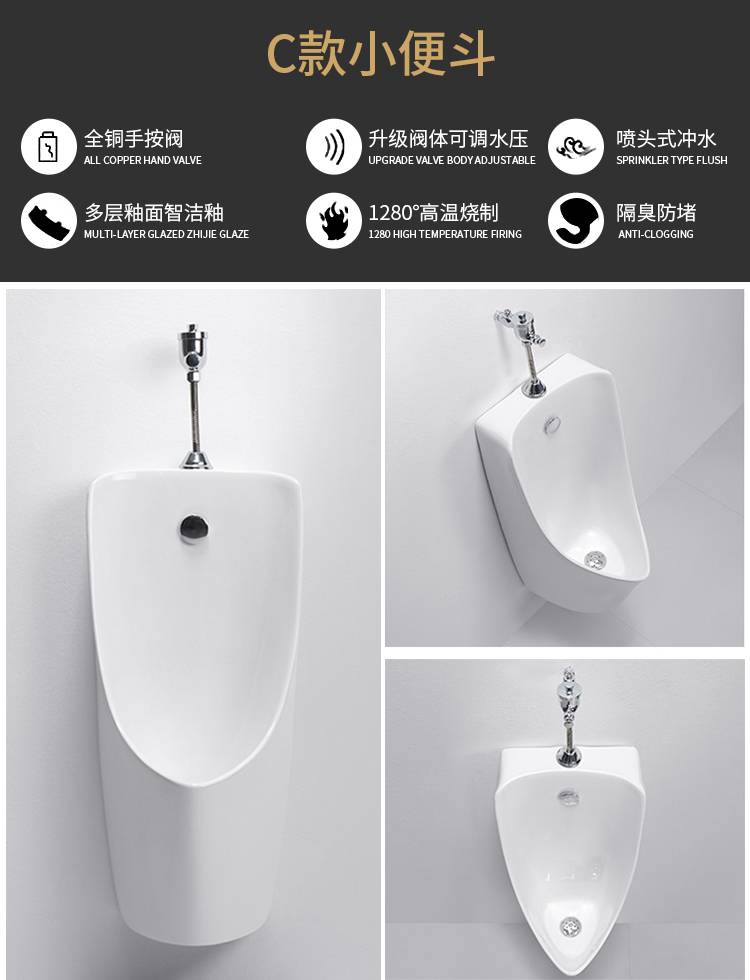 C款小便斗

全铜手按阀
ALL COPPER HAND VALVE

升级阀体可调水压
UPGRADE VALVE BODY ADJUSTABLE

喷头式冲水
SPRINKLER TYPE FLUSH

多层釉面智洁釉
MULTI-LAYER GLAZED ZHIJIE GLAZE

1280°高温烧制
1280 HIGH TEMPERATURE FIRING

隔臭防堵
ANTI-CLOGGING