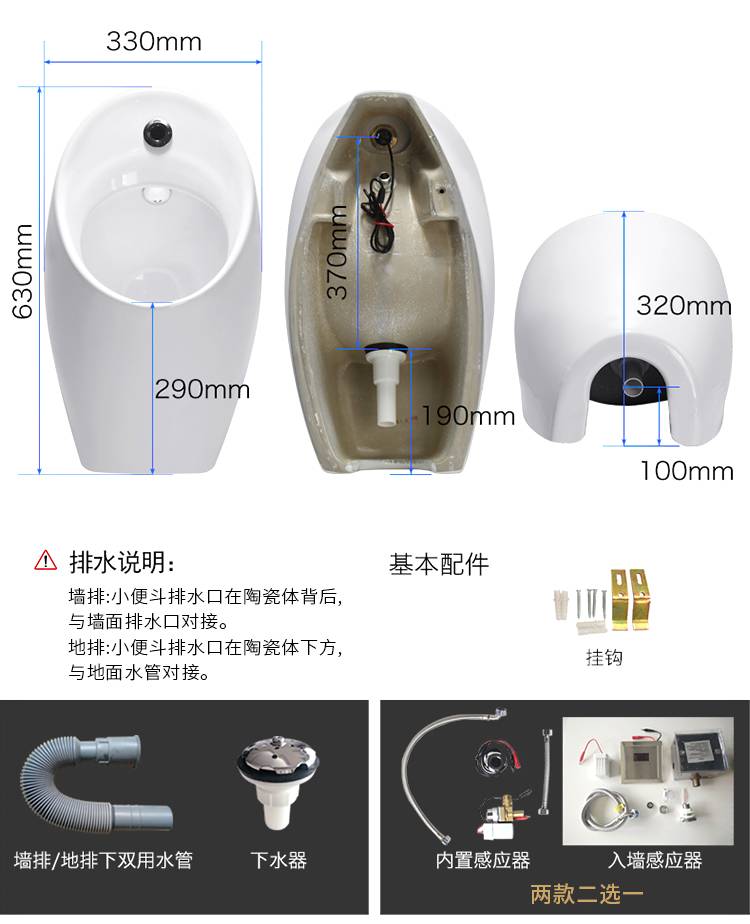 330mm

630mm

290mm

370mm

190mm

320mm

100mm

排水说明:

墙排:小便斗排水口在陶瓷体背后,与墙面排水口对接。

地排:小便斗排水口在陶瓷体下方,与地面水管对接。

基本配件

挂钩

墙排/地排下双用水管

下水器

内置感应器

入墙感应器

两款二选一