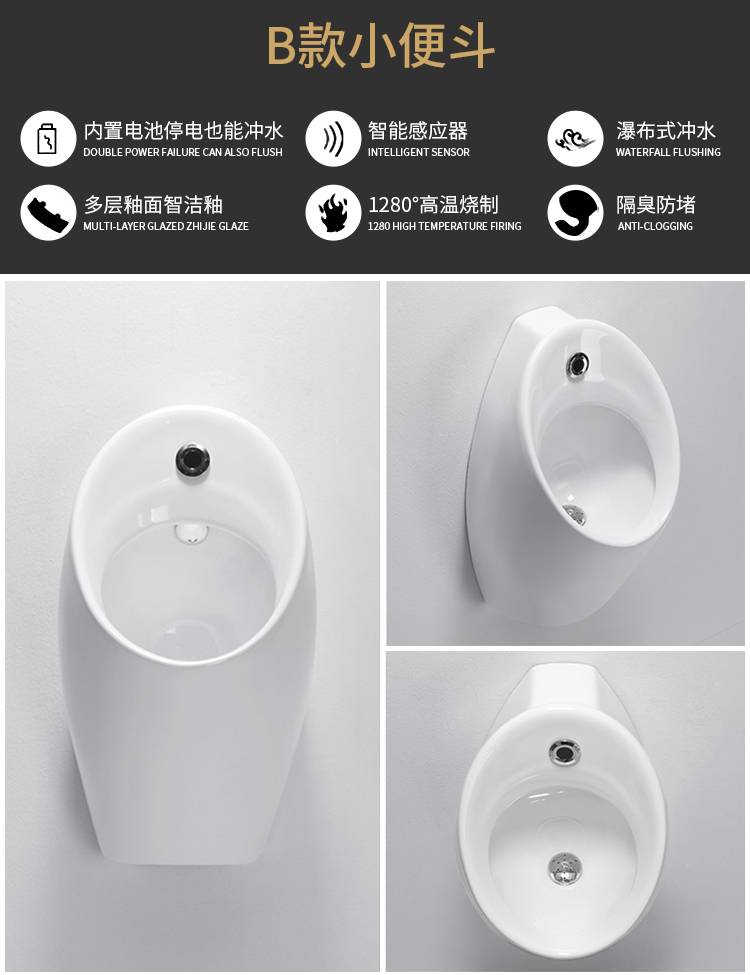 B款小便斗

内置电池停电也能冲水
DOUBLE POWER FAILURE CAN ALSO FLUSH

智能感应器
INTELLIGENT SENSOR

瀑布式冲水
WATERFALL FLUSHING

多层釉面智洁釉
MULTI-LAYER GLAZED ZHIJIE GLAZE

1280°高温烧制
1280 HIGH TEMPERATURE FIRING

隔臭防堵
ANTI-CLOGGING