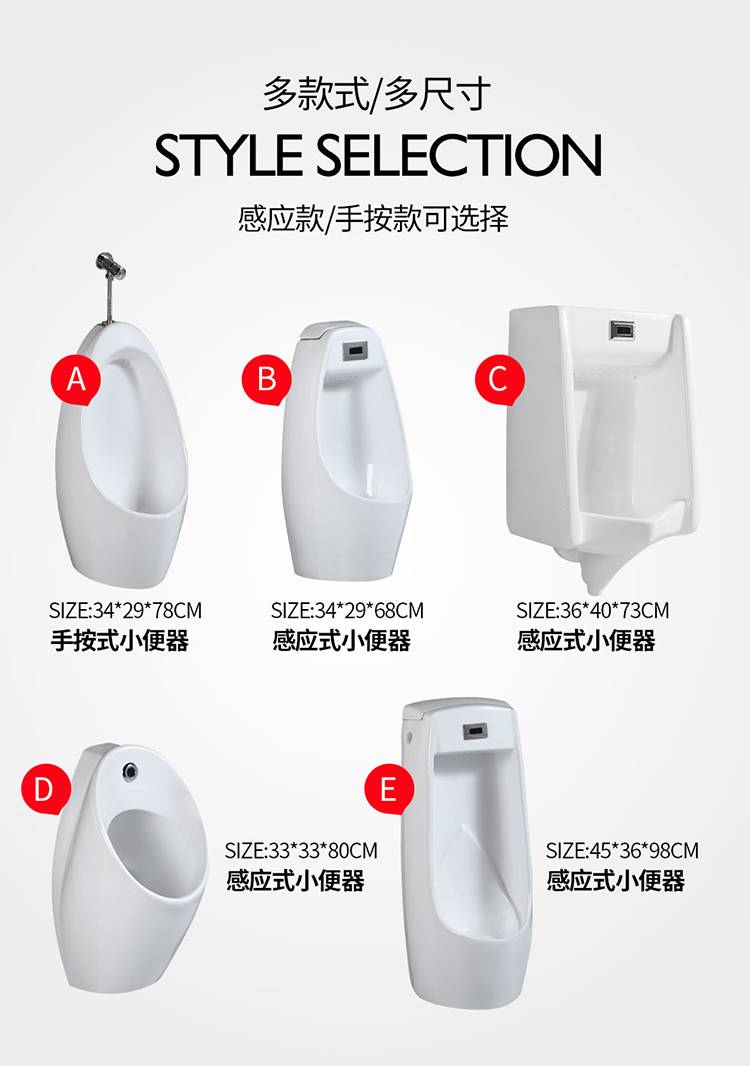 多款式/多尺寸
STYLE SELECTION
感应款/手按款可选择

A
SIZE:34*29*78CM
手按式小便器

B
SIZE:34*29*68CM
感应式小便器

C
SIZE:36*40*73CM
感应式小便器

D
SIZE:33*33*80CM
感应式小便器

E
SIZE:45*36*98CM
感应式小便器