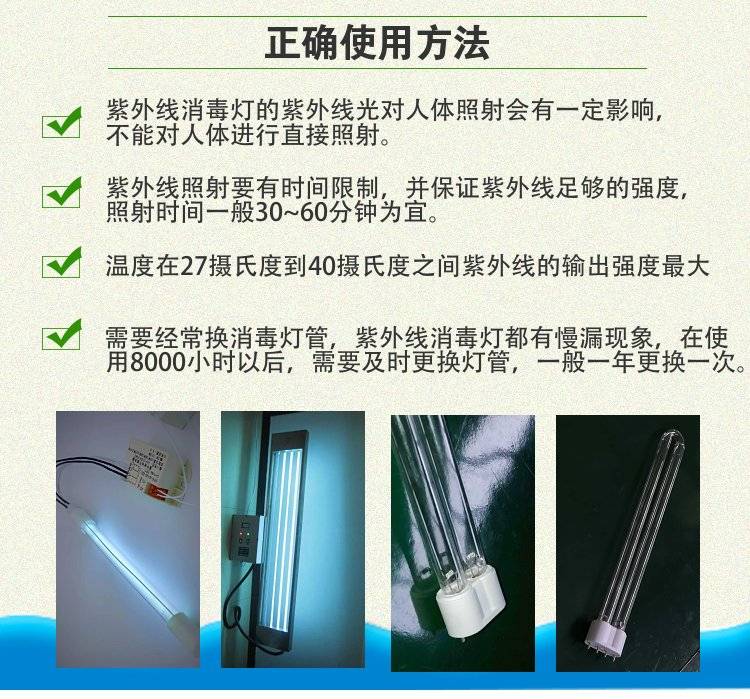 正确使用方法

紫外线消毒灯的紫外线光对人体照射会有一定影响，不能对人体进行直接照射。

紫外线照射要有时间限制，并保证紫外线足够的强度，照射时间一般30~60分钟为宜。

温度在27摄氏度到40摄氏度之间紫外线的输出强度最大

需要经常换消毒灯管，紫外线消毒灯都有慢漏现象，在使用8000小时以后，需要及时更换灯管，一般一年更换一次。