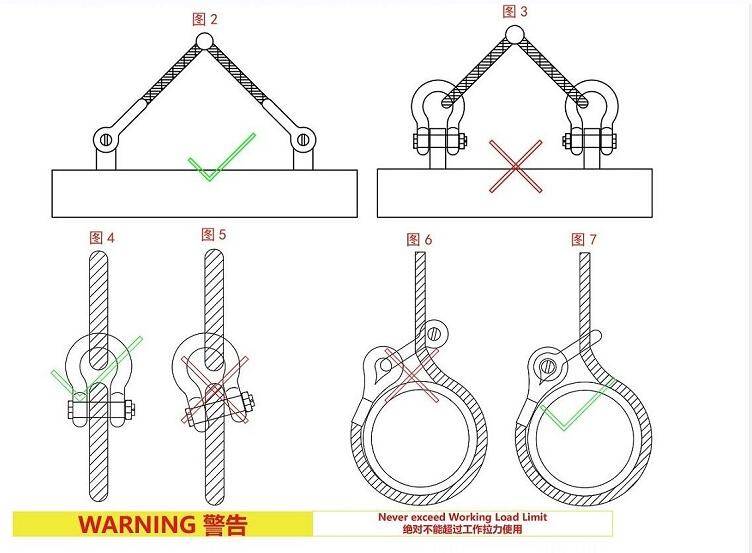 图 2

图 3

图 4

图 5

图 6

图 7

WARNING 警告

Never exceed Working Load Limit
绝对不能超过工作拉力使用