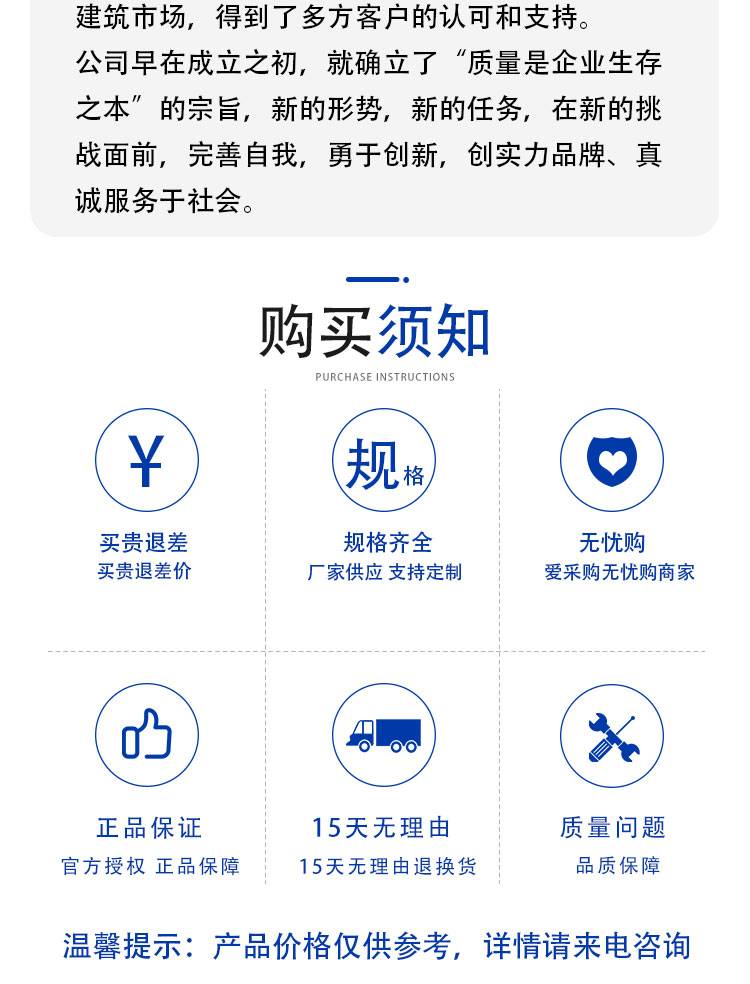 建筑市场，得到了多方客户的认可和支持。
公司早在成立之初，就确立了“质量是企业生存之本”的宗旨，新的形势，新的任务，在新的挑战面前，完善自我，勇于创新，创实力品牌、真诚服务于社会。

购买须知
PURCHASE INSTRUCTIONS

¥
买贵退差
买贵退差价

规格
规格齐全
厂家供应 支持定制

无忧购
爱采购无忧购商家

正品保证
官方授权 正品保障

15天无理由
15天无理由退换货

质量问题
品质保障

温馨提示：产品价格仅供参考，详情请来电咨询