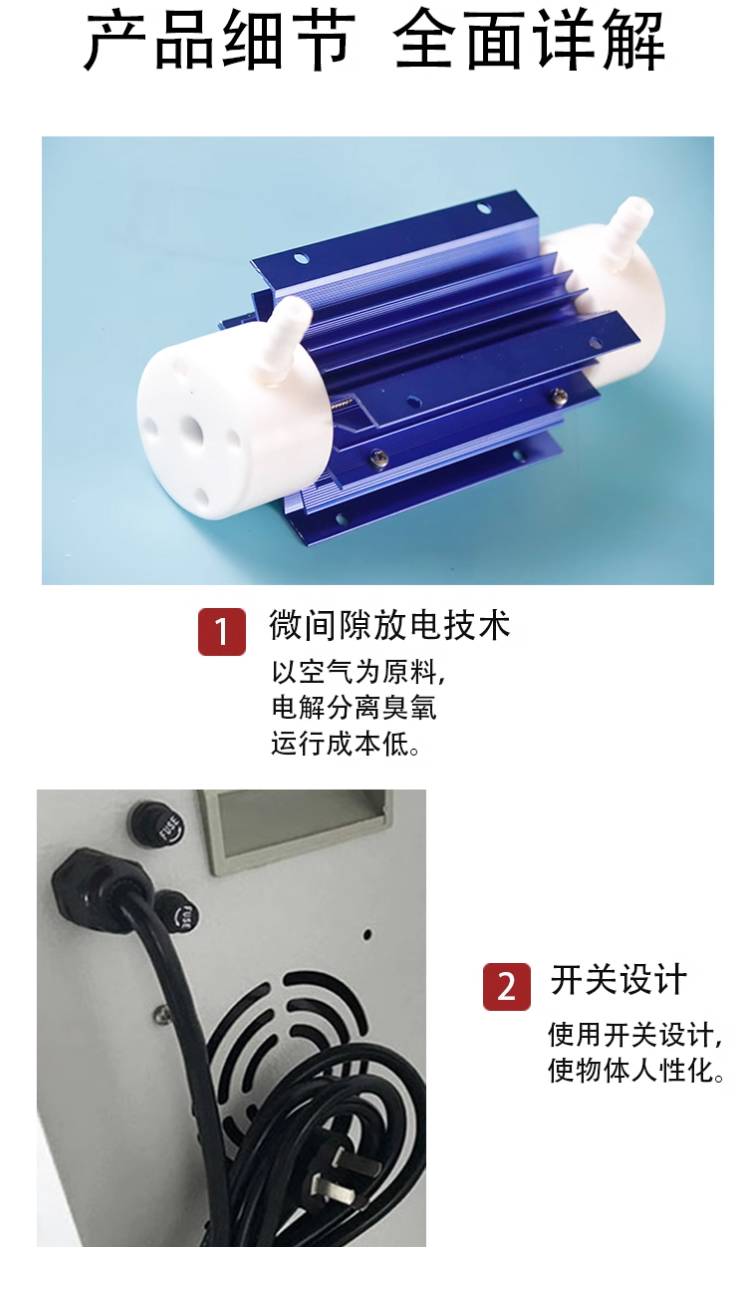 产品细节 全面详解

1 微间隙放电技术
以空气为原料，
电解分离臭氧
运行成本低。

FUSE
FUSE

2 开关设计
使用开关设计，
使物体人性化。