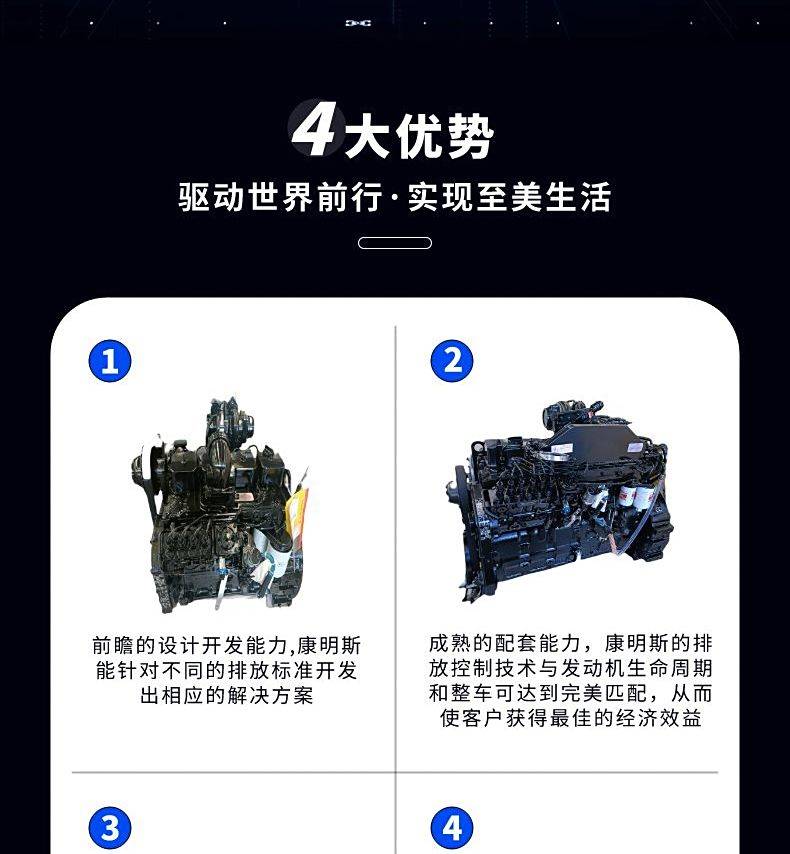 4大优势

驱动世界前行·实现至美生活

1

前瞻的设计开发能力,康明斯能针对不同的排放标准开发出相应的解决方案

2

成熟的配套能力，康明斯的排放控制技术与发动机生命周期和整车可达到完美匹配，从而使客户获得最佳的经济效益

3

4