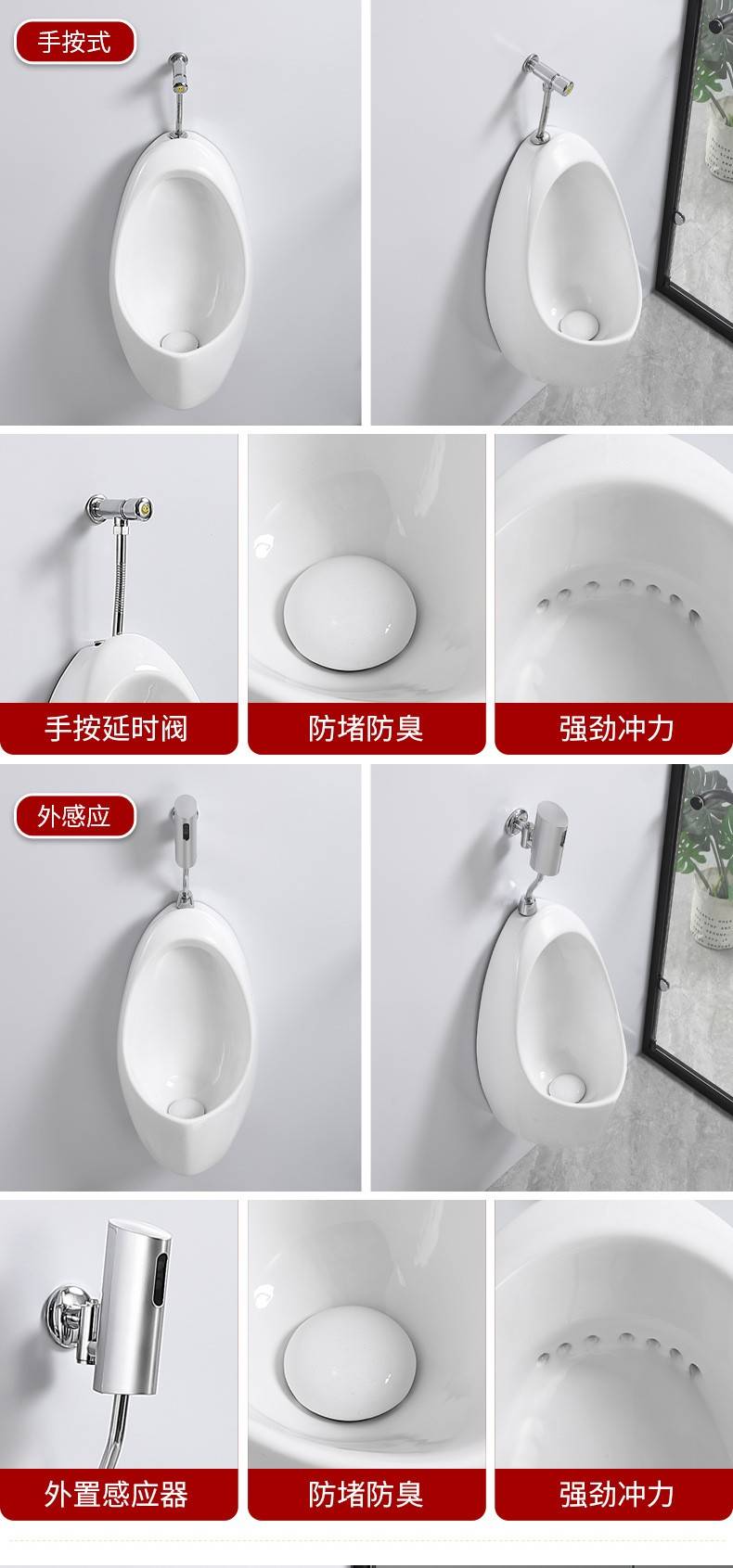 手按式

手按延时阀

防堵防臭

强劲冲力

外感应

外置感应器

防堵防臭

强劲冲力