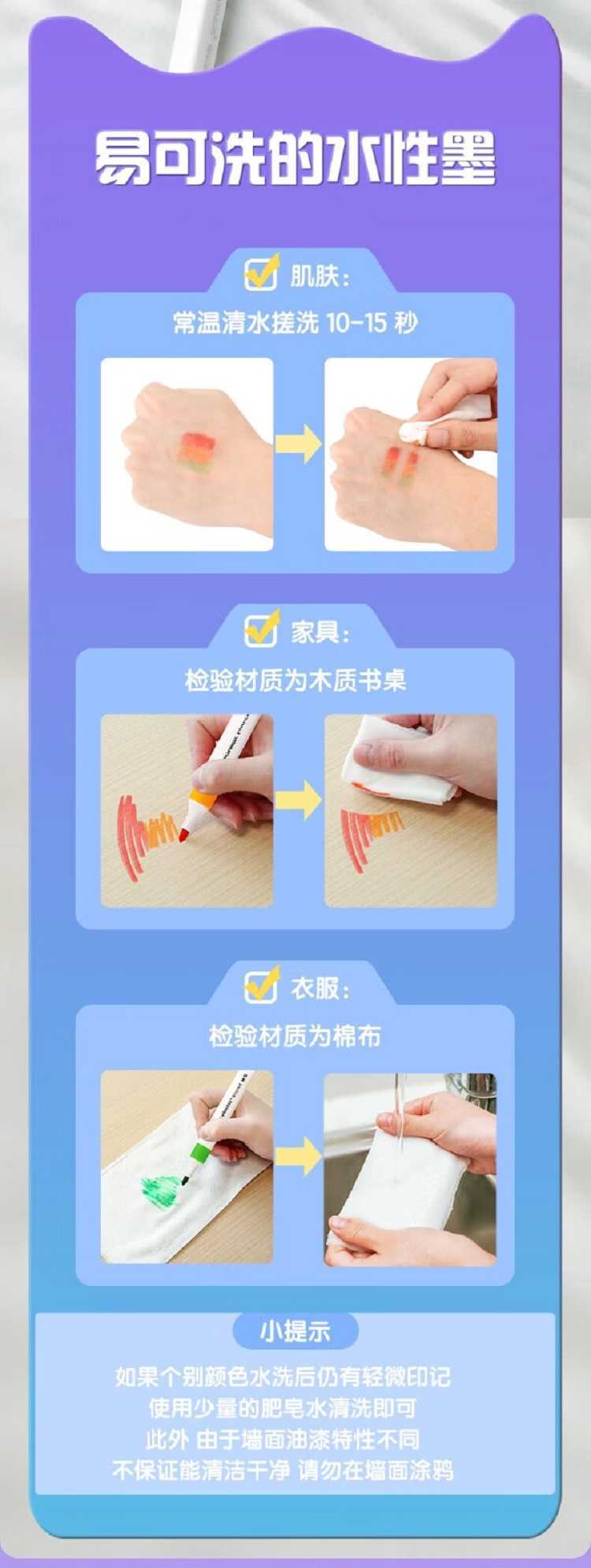 易可洗的水性墨

肌肤：

常温清水搓洗 10-15 秒

家具：

检验材质为木质书桌

衣服：

检验材质为棉布

小提示

如果个别颜色水洗后仍有轻微印记
使用少量的肥皂水清洗即可
此外 由于墙面油漆特性不同
不保证能清洁干净 请勿在墙面涂鸦