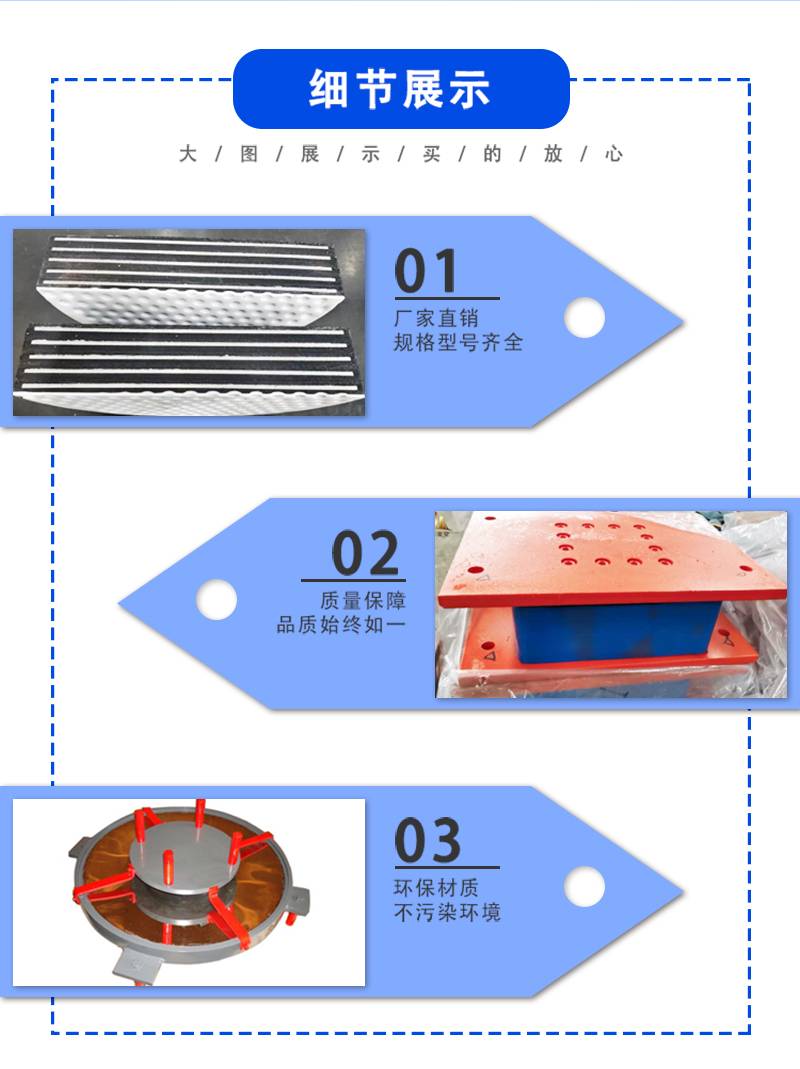 细节展示

大 / 图 / 展 / 示 / 买 / 的 / 放 / 心

01
厂家直销
规格型号齐全

02
质量保障
品质始终如一

03
环保材质
不污染环境