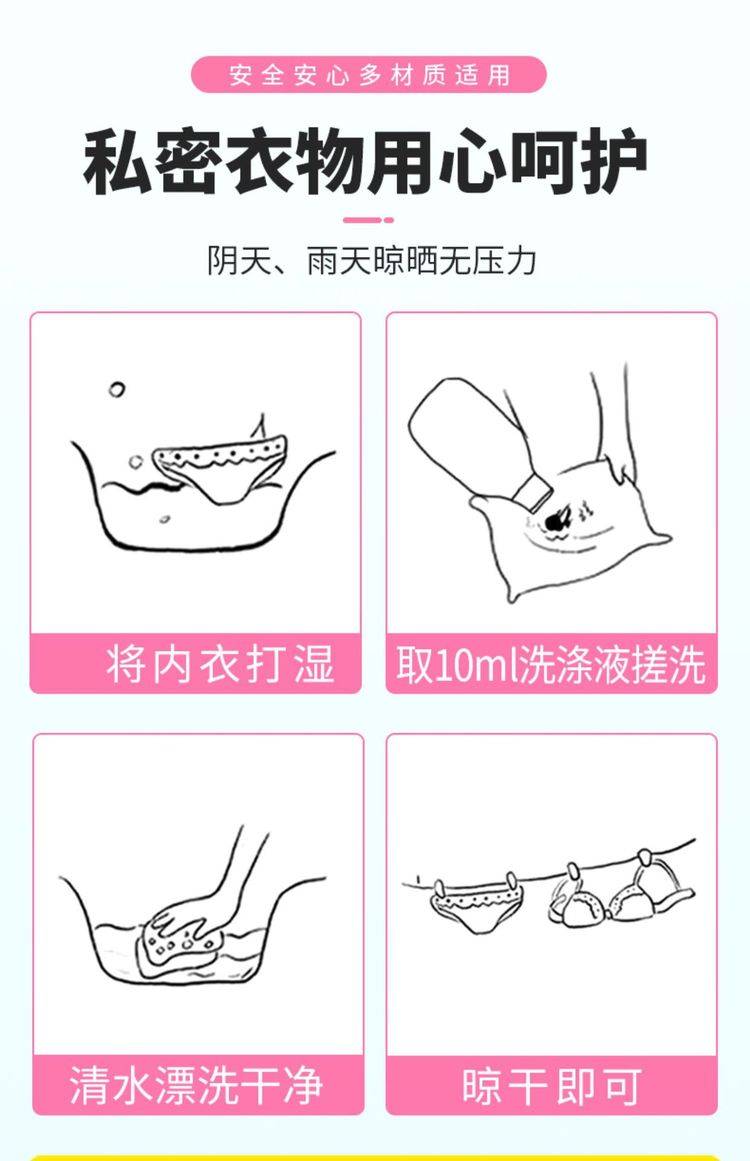 安全安心多材质适用

私密衣物用心呵护

阴天、雨天晾晒无压力

将内衣打湿

取10ml洗涤液搓洗

清水漂洗干净

晾干即可