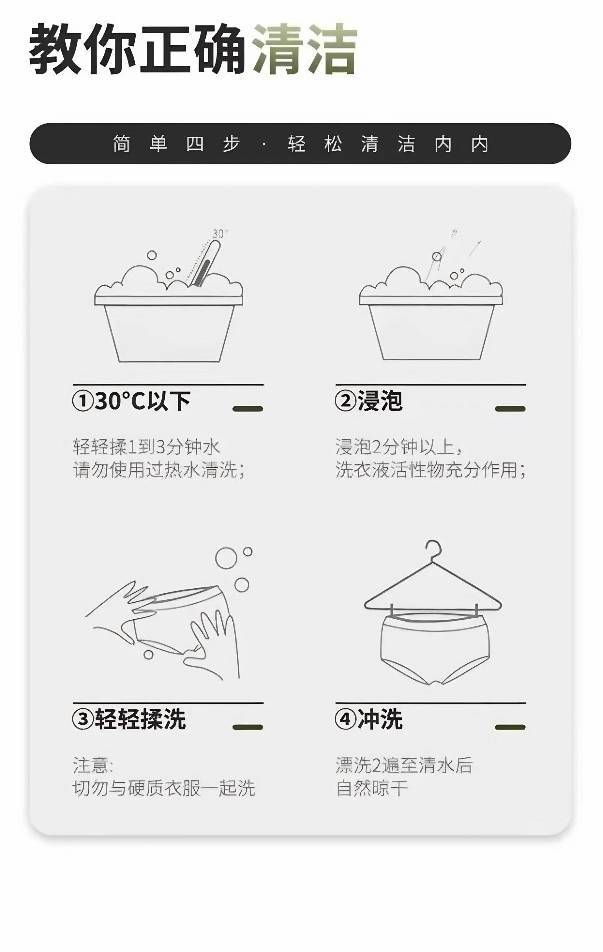 教你正确清洁

简单四步 · 轻松清洁内内

30°

①30°C以下

轻轻揉1到3分钟水
请勿使用过热水清洗;

②浸泡

浸泡2分钟以上,
洗衣液活性物充分作用;

③轻轻揉洗

注意:
切勿与硬质衣服一起洗

④冲洗

漂洗2遍至清水后
自然晾干