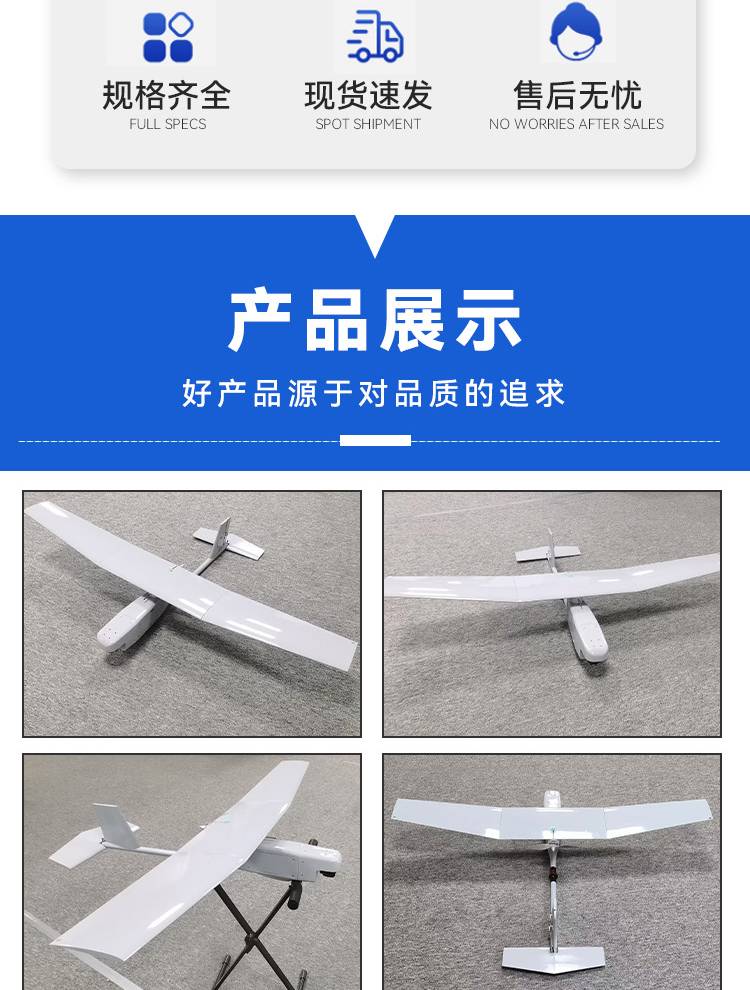 规格齐全
FULL SPECS

现货速发
SPOT SHIPMENT

售后无忧
NO WORRIES AFTER SALES

产品展示

好产品源于对品质的追求