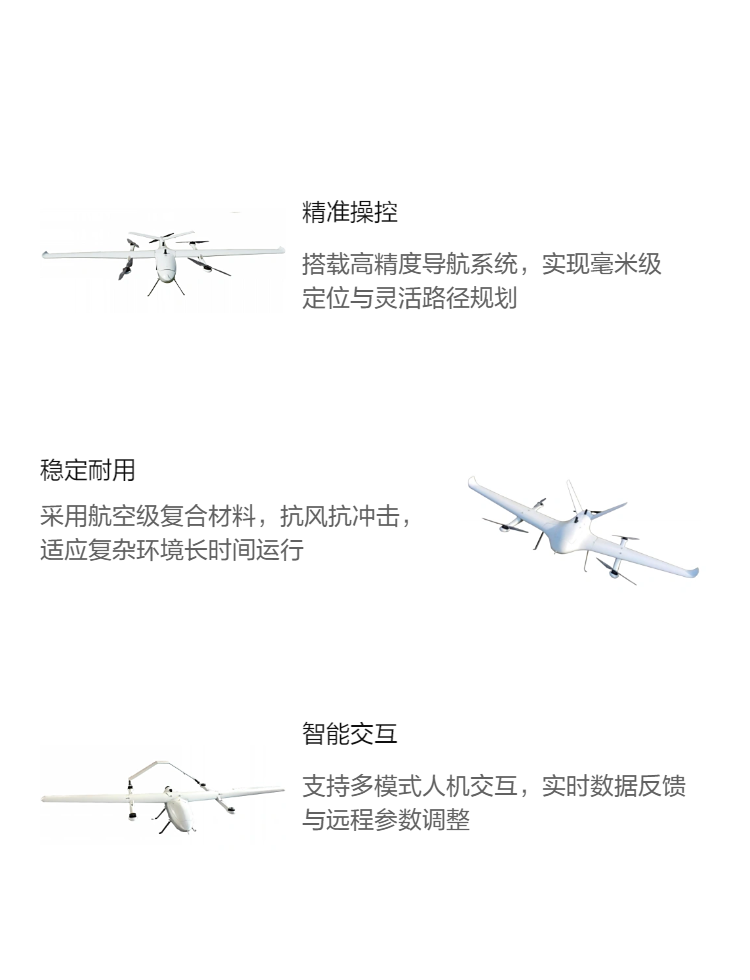 精准操控

搭载高精度导航系统，实现毫米级定位与灵活路径规划

稳定耐用

采用航空级复合材料，抗风抗冲击，适应复杂环境长时间运行

智能交互

支持多模式人机交互，实时数据反馈与远程参数调整