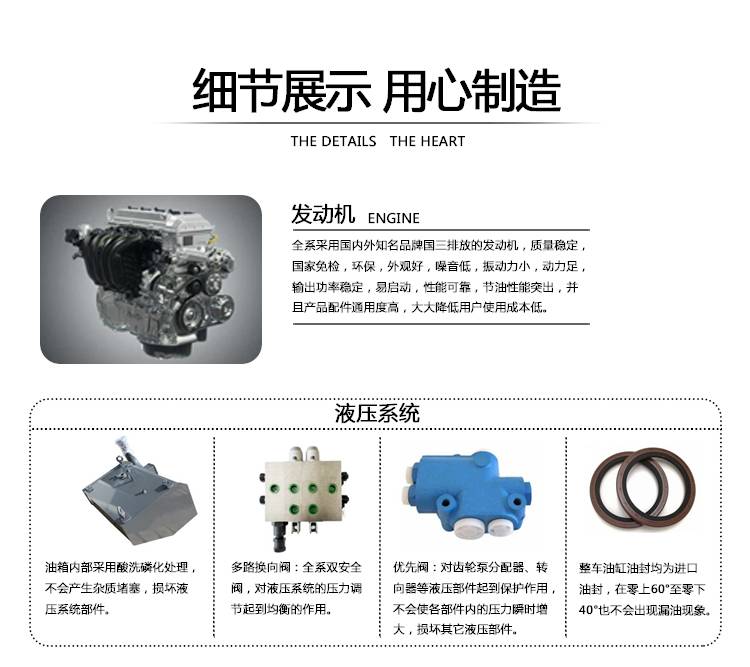 细节展示 用心制造

THE DETAILS THE HEART

发动机 ENGINE

全系采用国内外知名品牌国三排放的发动机，质量稳定，国家免检，环保，外观好，噪音低，振动力小，动力足，输出功率稳定，易启动，性能可靠，节油性能突出，并且产品配件通用度高，大大降低用户使用成本低。

液压系统

油箱内部采用酸洗磷化处理，不会产生杂质堵塞，损坏液压系统部件。

多路换向阀：全系双安全阀，对液压系统的压力调节起到均衡的作用。

优先阀：对齿轮泵分配器、转向器等液压部件起到保护作用，不会使各部件内的压力瞬时增大，损坏其它液压部件。

整车油缸油封均为进口油封，在零上60°至零下40°也不会出现漏油现象。