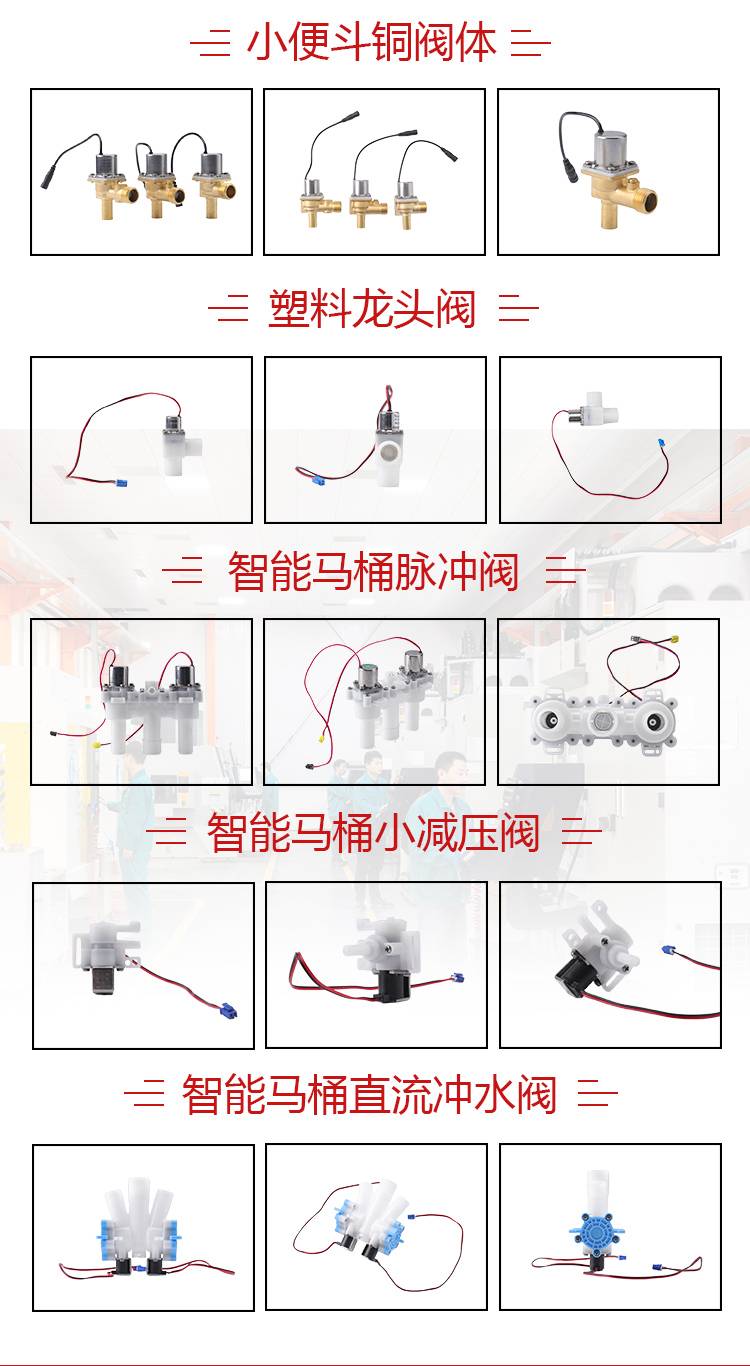 小便斗铜阀体

塑料龙头阀

智能马桶脉冲阀

智能马桶小减压阀

智能马桶直流冲水阀