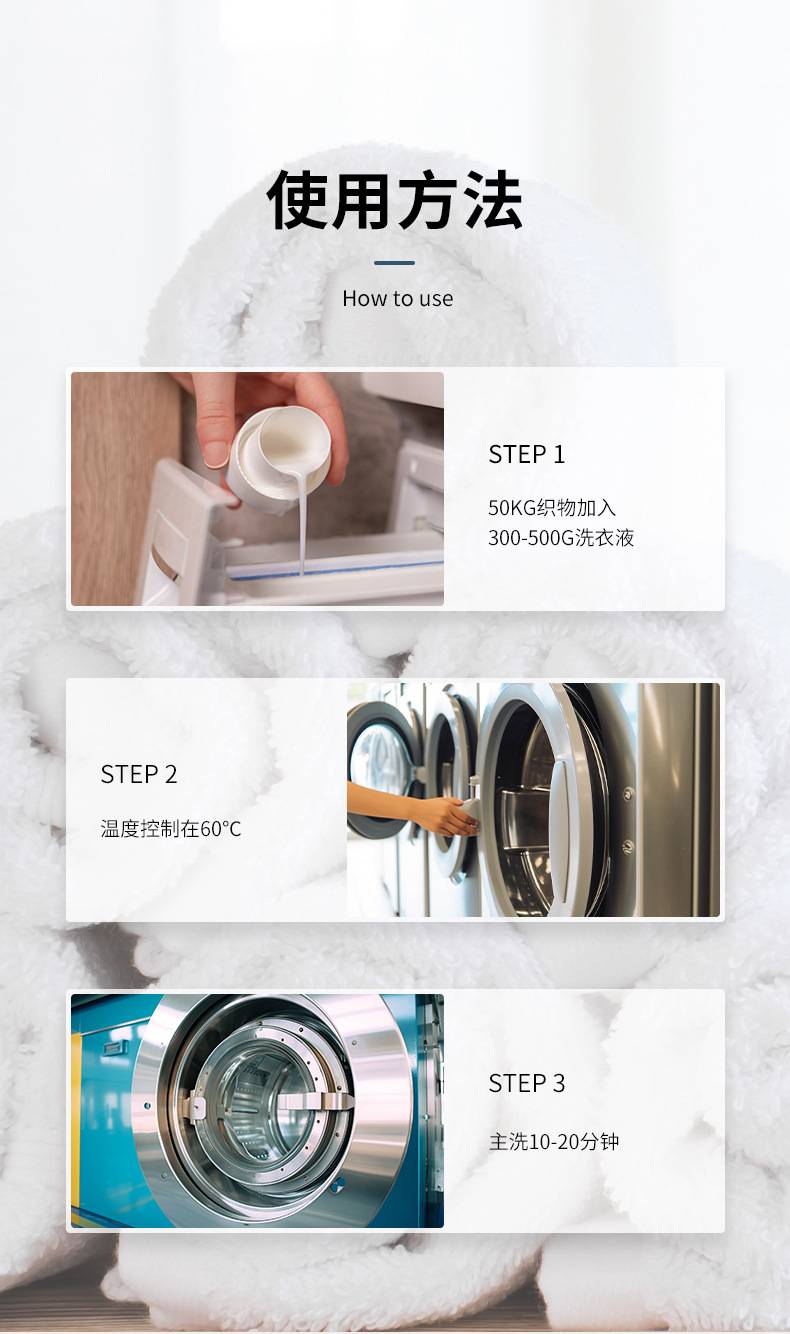 使用方法

How to use

STEP 1

50KG织物加入
300-500G洗衣液

STEP 2

温度控制在60°C

STEP 3

主洗10-20分钟