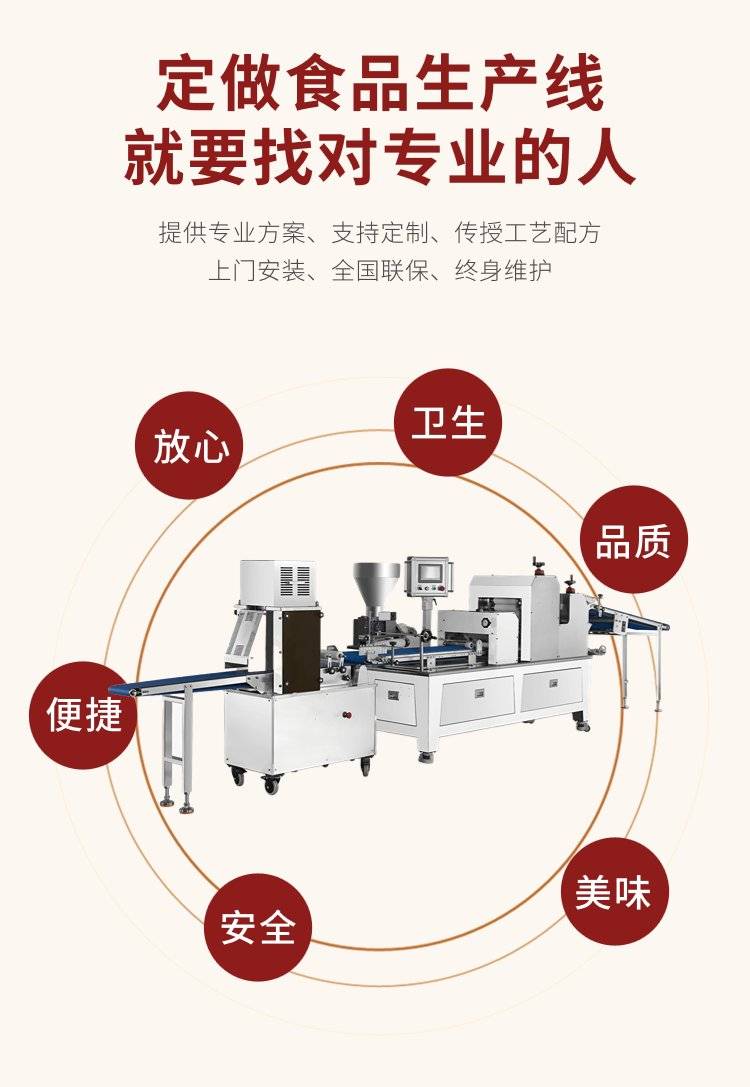 定做食品生产线
就要找对专业的人

提供专业方案、支持定制、传授工艺配方
上门安装、全国联保、终身维护

放心

卫生

品质

便捷

安全

美味