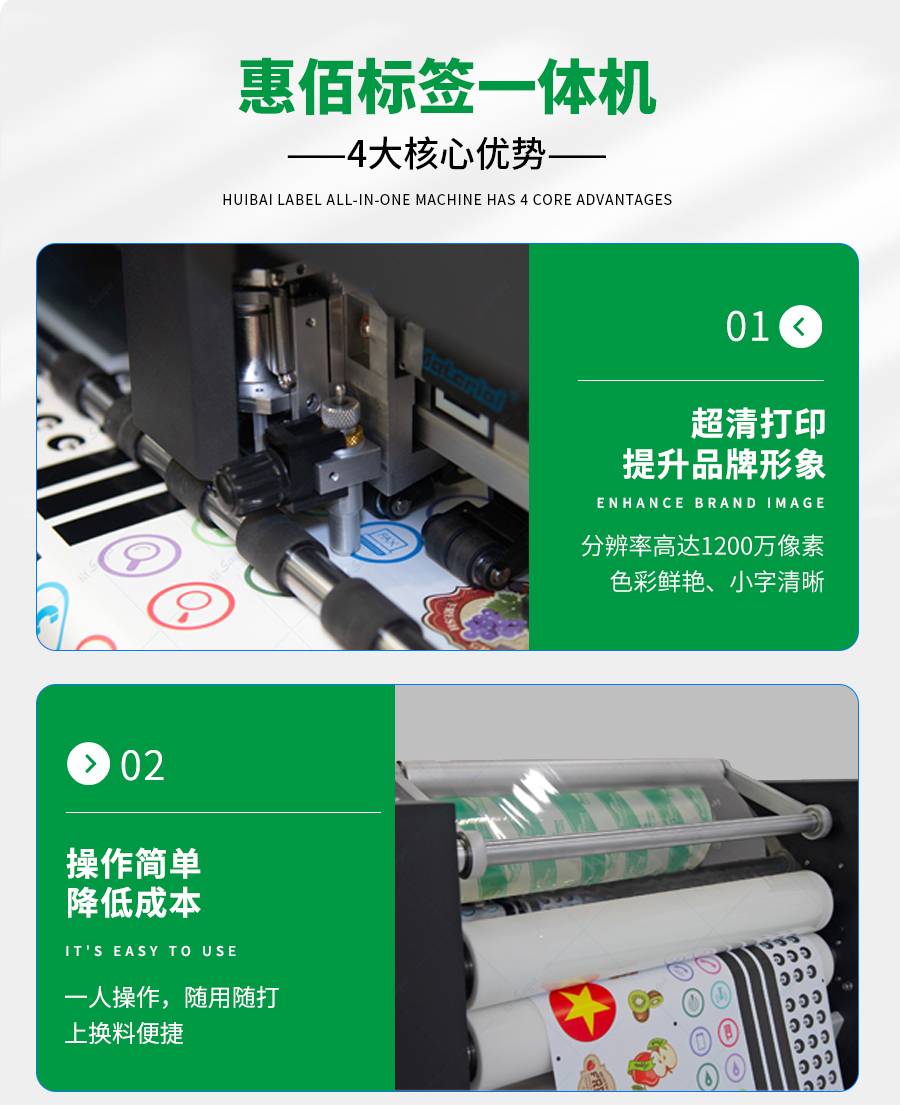 惠佰标签一体机

——4大核心优势——

HUIBAI LABEL ALL-IN-ONE MACHINE HAS 4 CORE ADVANTAGES

01

超清打印
提升品牌形象

ENHANCE BRAND IMAGE

分辨率高达1200万像素
色彩鲜艳、小字清晰

02

操作简单
降低成本

IT'S EASY TO USE

一人操作，随用随打
上换料便捷