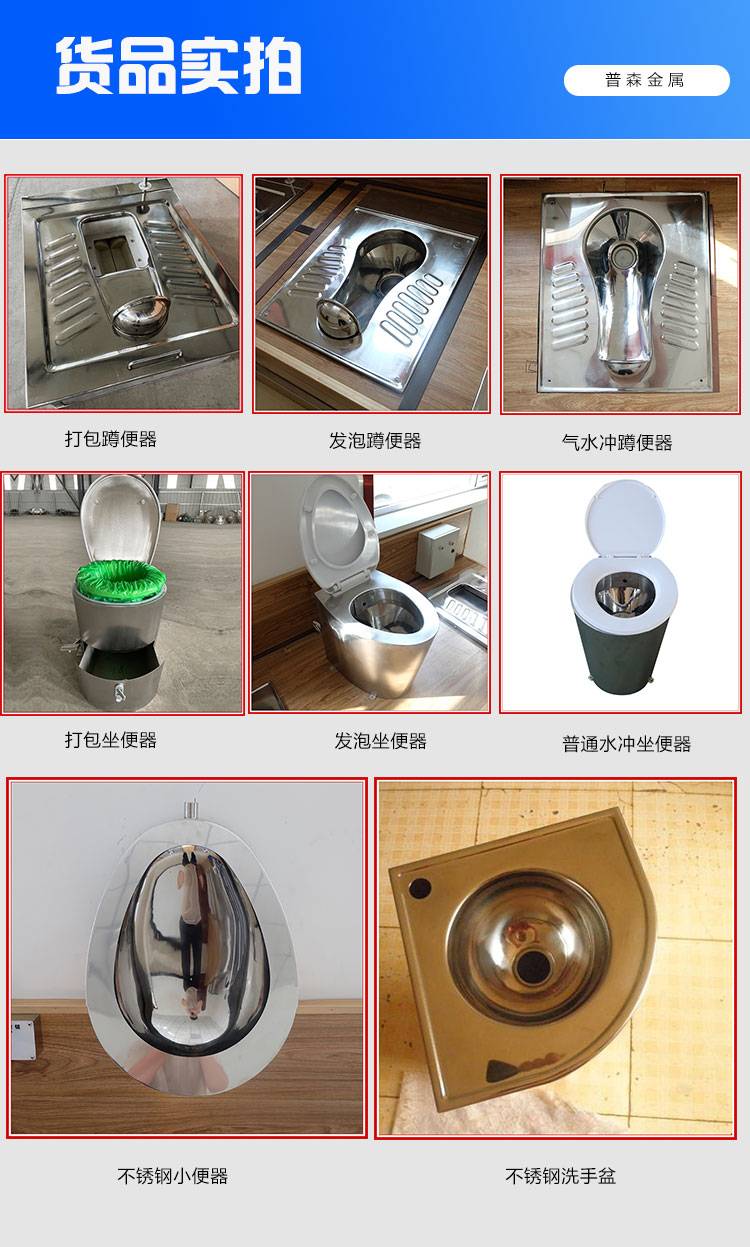 货品实拍

普森金属

打包蹲便器

发泡蹲便器

气水冲蹲便器

打包坐便器

发泡坐便器

普通水冲坐便器

不锈钢小便器

不锈钢洗手盆