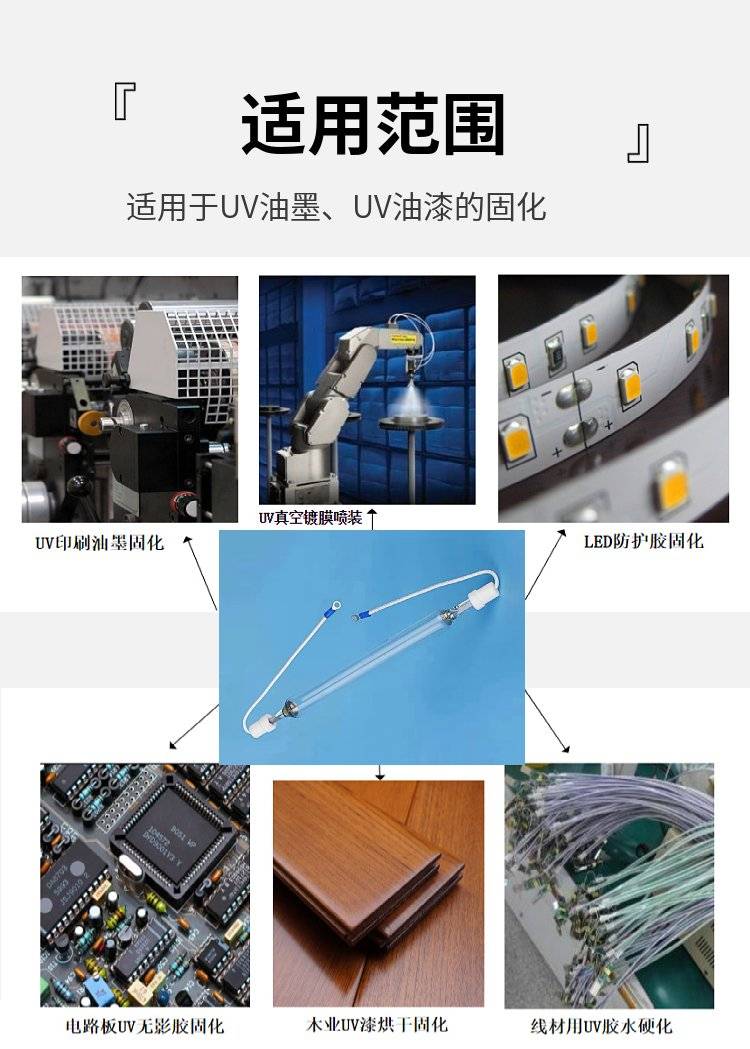 『 适用范围 』

适用于UV油墨、UV油漆的固化

UV印刷油墨固化

UV真空镀膜喷装

LED防护胶固化

电路板UV无影胶固化

木业UV漆烘干固化

线材用UV胶水硬化