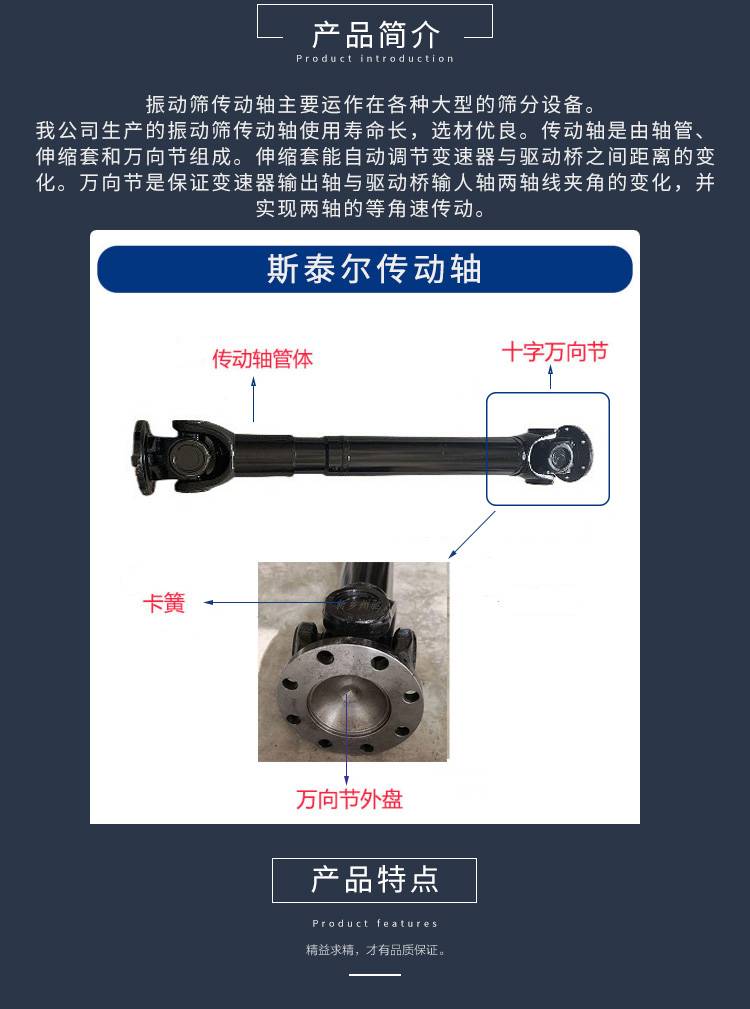 产品简介
Product introduction

振动筛传动轴主要运作在各种大型的筛分设备。
我公司生产的振动筛传动轴使用寿命长，选材优良。传动轴是由轴管、伸缩套和万向节组成。伸缩套能自动调节变速器与驱动桥之间距离的变化。万向节是保证变速器输出轴与驱动桥输人轴两轴线夹角的变化，并实现两轴的等角速传动。

斯泰尔传动轴

传动轴管体

十字万向节

卡簧

万向节外盘

产品特点
Product features

精益求精，才有品质保证。