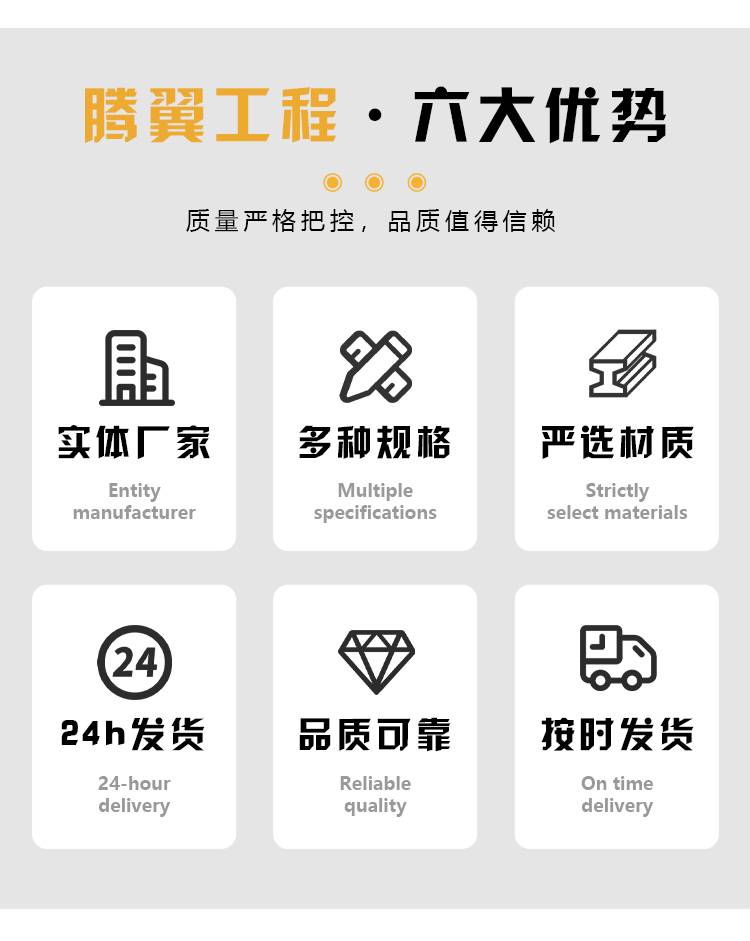 腾翼工程·六大优势

质量严格把控，品质值得信赖

实体厂家

Entity manufacturer

多种规格

Multiple specifications

严选材质

Strictly select materials

24

24h发货

24-hour delivery

品质可靠

Reliable quality

按时发货

On time delivery