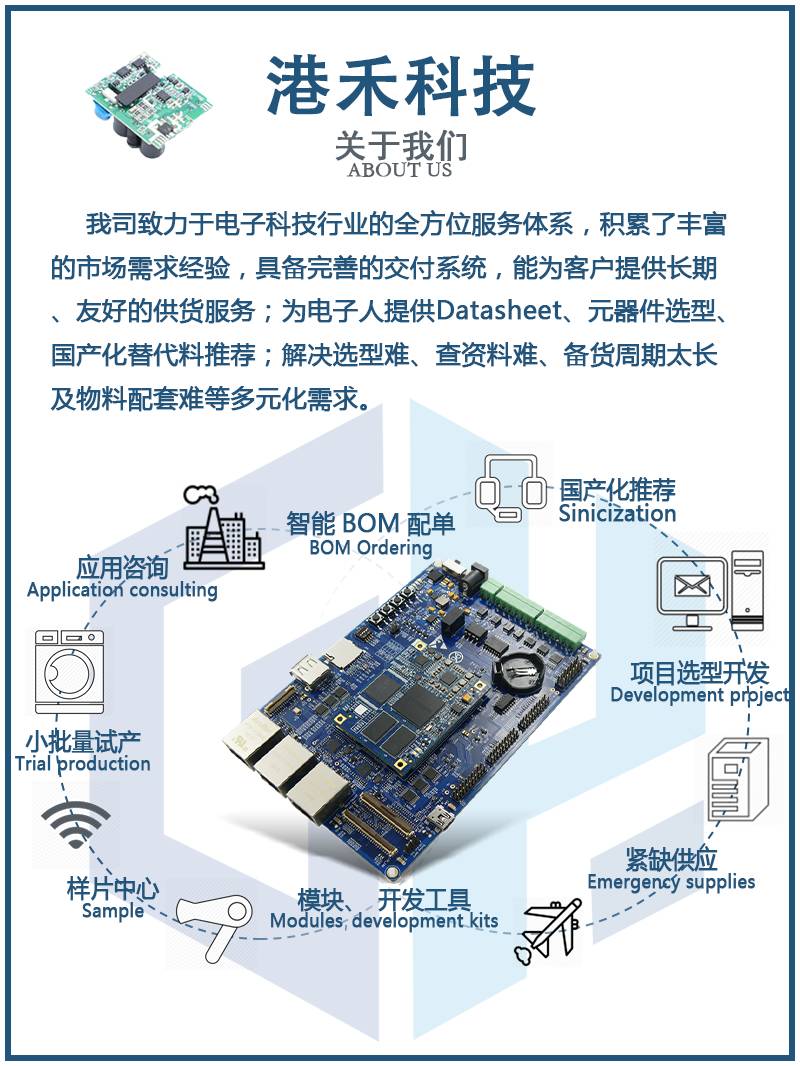 港禾科技

关于我们
ABOUT US

我司致力于电子科技行业的全方位服务体系，积累了丰富的市场需求经验，具备完善的交付系统，能为客户提供长期、友好的供货服务；为电子人提供Datasheet、元器件选型、国产化替代料推荐；解决选型难、查资料难、备货周期太长及物料配套难等多元化需求。

智能 BOM 配单
BOM Ordering

国产化推荐
Sinicization

应用咨询
Application consulting

项目选型开发
Development project

小批量试产
Trial production

紧缺供应
Emergency supplies

样片中心
Sample

模块、开发工具
Modules, development kits