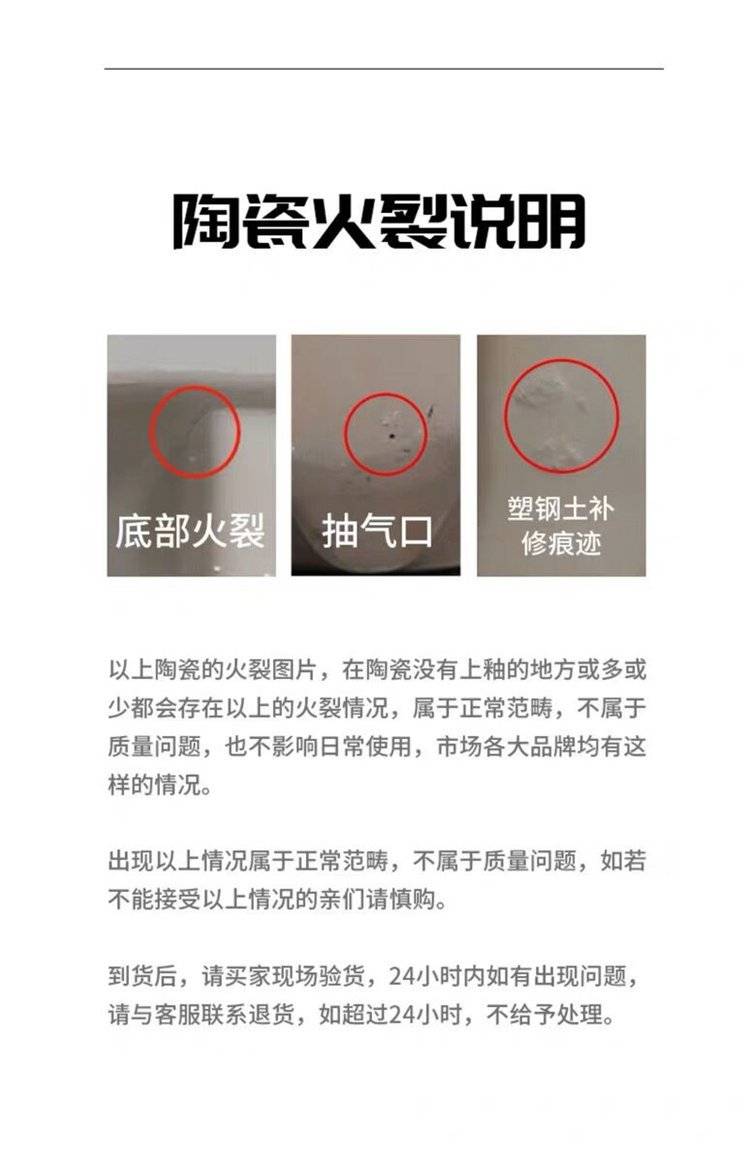 陶瓷火裂说明

底部火裂

抽气口

塑钢土补修痕迹

以上陶瓷的火裂图片，在陶瓷没有上釉的地方或多或少都会存在以上的火裂情况，属于正常范畴，不属于质量问题，也不影响日常使用，市场各大品牌均有这样的情况。

出现以上情况属于正常范畴，不属于质量问题，如若不能接受以上情况的亲们请慎购。

到货后，请买家现场验货，24小时内如有出现问题，请与客服联系退货，如超过24小时，不给予处理。