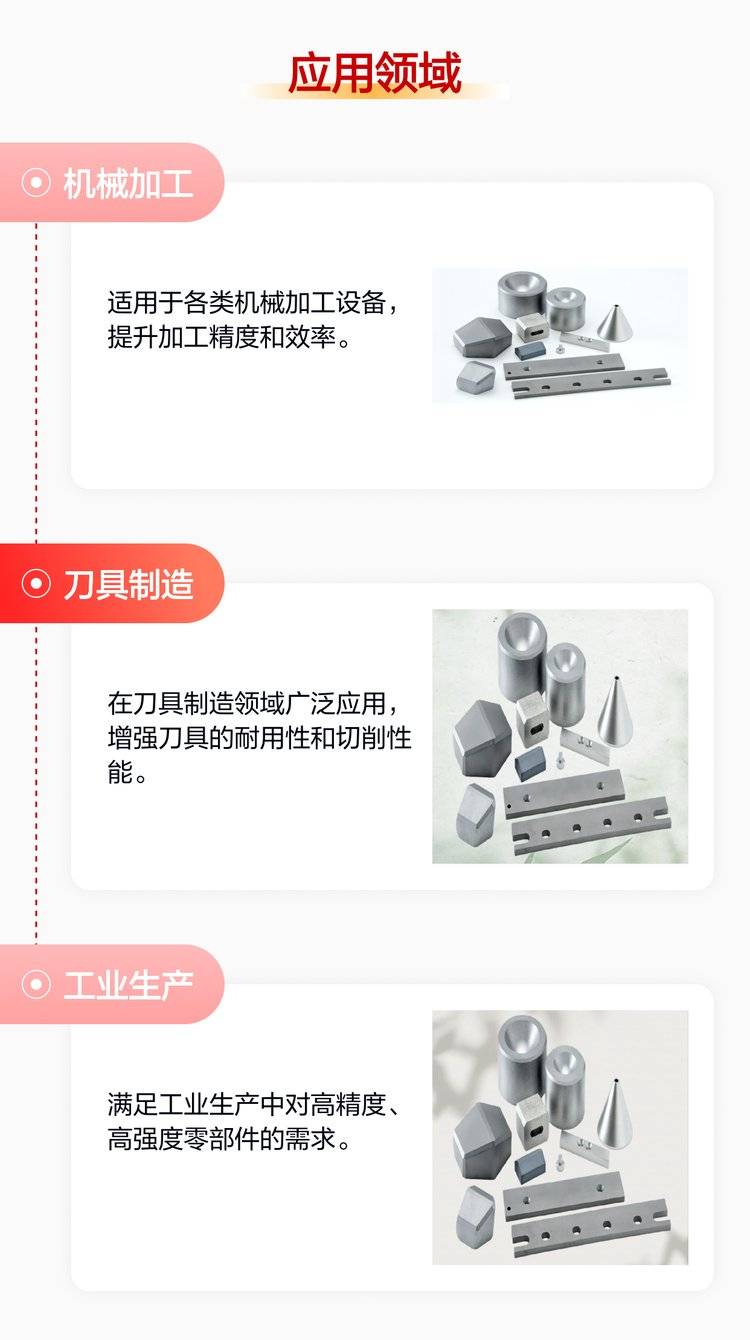 应用领域

机械加工

适用于各类机械加工设备，提升加工精度和效率。

刀具制造

在刀具制造领域广泛应用，增强刀具的耐用性和切削性能。

工业生产

满足工业生产中对高精度、高强度零部件的需求。