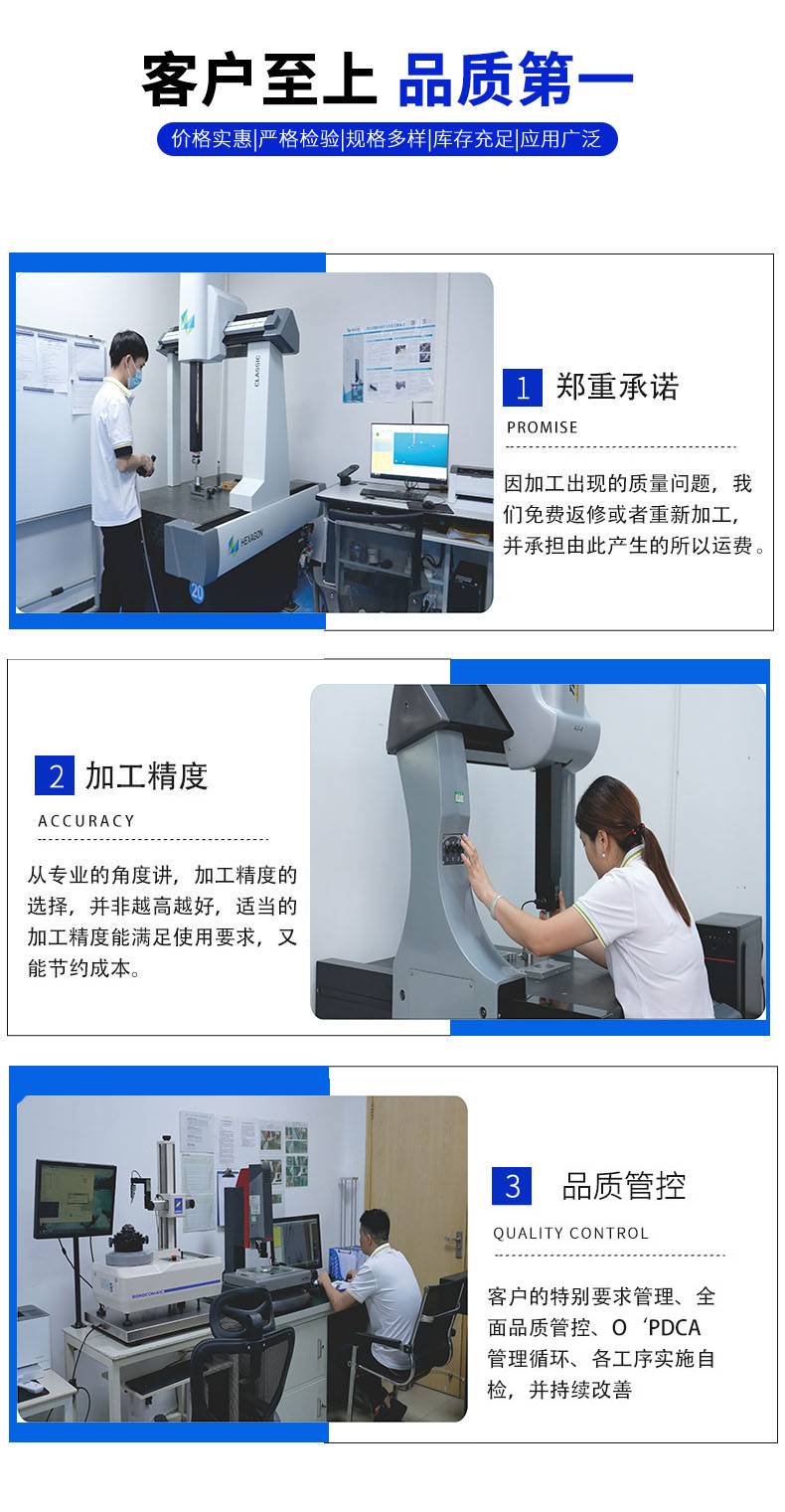 客户至上 品质第一

价格实惠|严格检验|规格多样|库存充足|应用广泛

CLASSIC

HEXAGON

20

1 郑重承诺

PROMISE

因加工出现的质量问题，我们免费返修或者重新加工，并承担由此产生的所以运费。

2 加工精度

ACCURACY

从专业的角度讲，加工精度的选择，并非越高越好，适当的加工精度能满足使用要求，又能节约成本。

3 品质管控

QUALITY CONTROL

客户的特别要求管理、全面品质管控、O‘PDCA管理循环、各工序实施自检，并持续改善