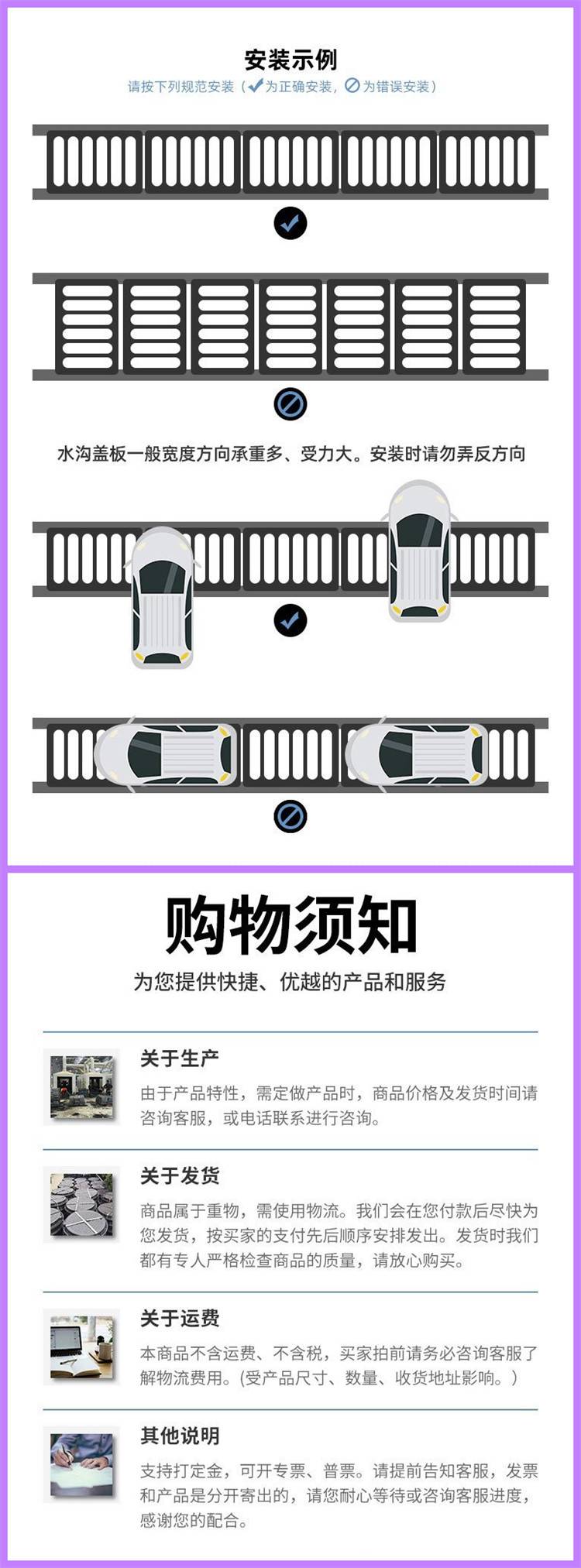 安装示例

请按下列规范安装（✔为正确安装，⊘为错误安装）

水沟盖板一般宽度方向承重多、受力大。安装时请勿弄反方向

购物须知

为您提供快捷、优越的产品和服务

关于生产

由于产品特性，需定做产品时，商品价格及发货时间请咨询客服，或电话联系进行咨询。

关于发货

商品属于重物，需使用物流。我们会在您付款后尽快为您发货，按买家的支付先后顺序安排发出。发货时我们都有专人严格检查商品的质量，请放心购买。

关于运费

本商品不含运费、不含税，买家拍前请务必咨询客服了解物流费用。(受产品尺寸、数量、收货地址影响。)

其他说明

支持打定金，可开专票、普票。请提前告知客服，发票和产品是分开寄出的，请您耐心等待或咨询客服进度，感谢您的配合。