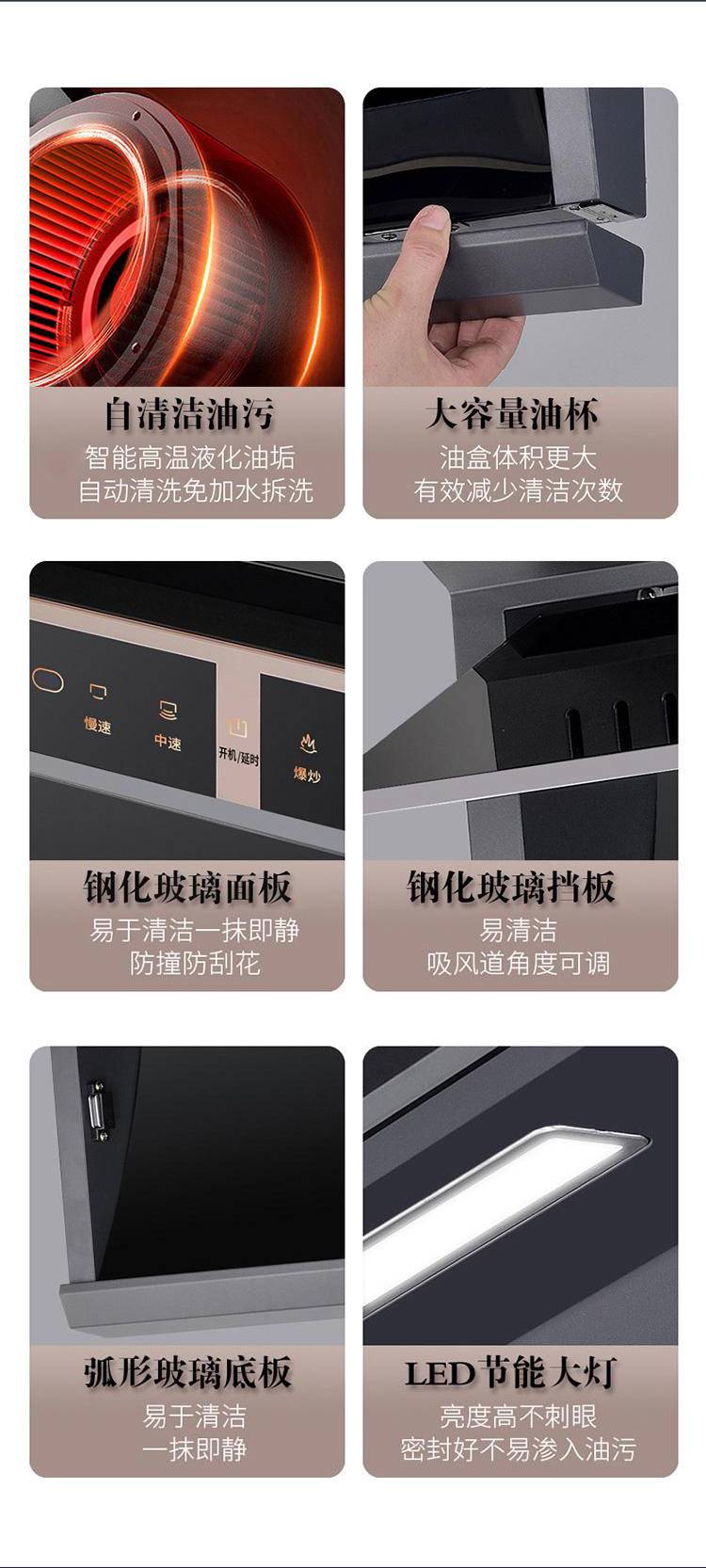 自清洁油污
智能高温液化油垢
自动清洗免加水拆洗

大容量油杯
油盒体积更大
有效减少清洁次数

慢速
中速
开机/延时
爆炒

钢化玻璃面板
易于清洁一抹即静
防撞防刮花

钢化玻璃挡板
易清洁
吸风道角度可调

弧形玻璃底板
易于清洁
一抹即静

LED节能大灯
亮度高不刺眼
密封好不易渗入油污