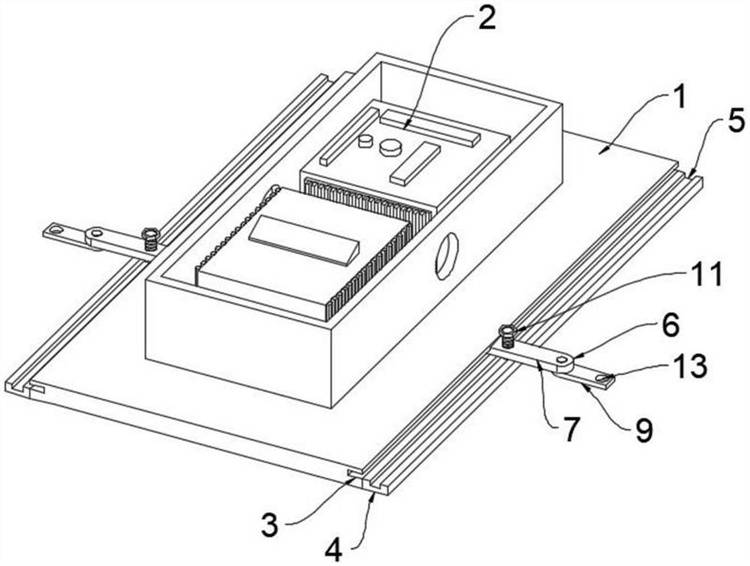 2
1
5
11
6
13
7
9
3
4