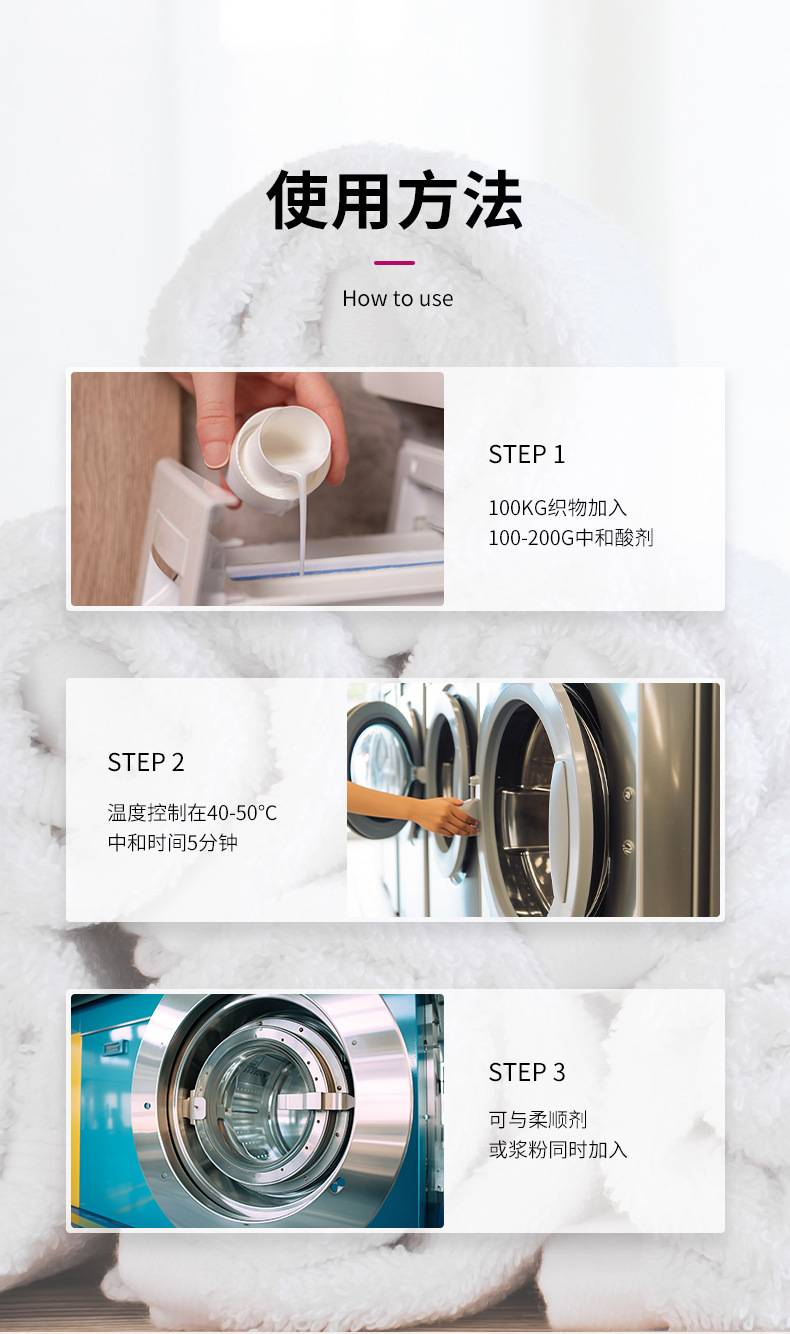 使用方法

How to use

STEP 1

100KG织物加入
100-200G中和酸剂

STEP 2

温度控制在40-50°C
中和时间5分钟

STEP 3

可与柔顺剂
或浆粉同时加入