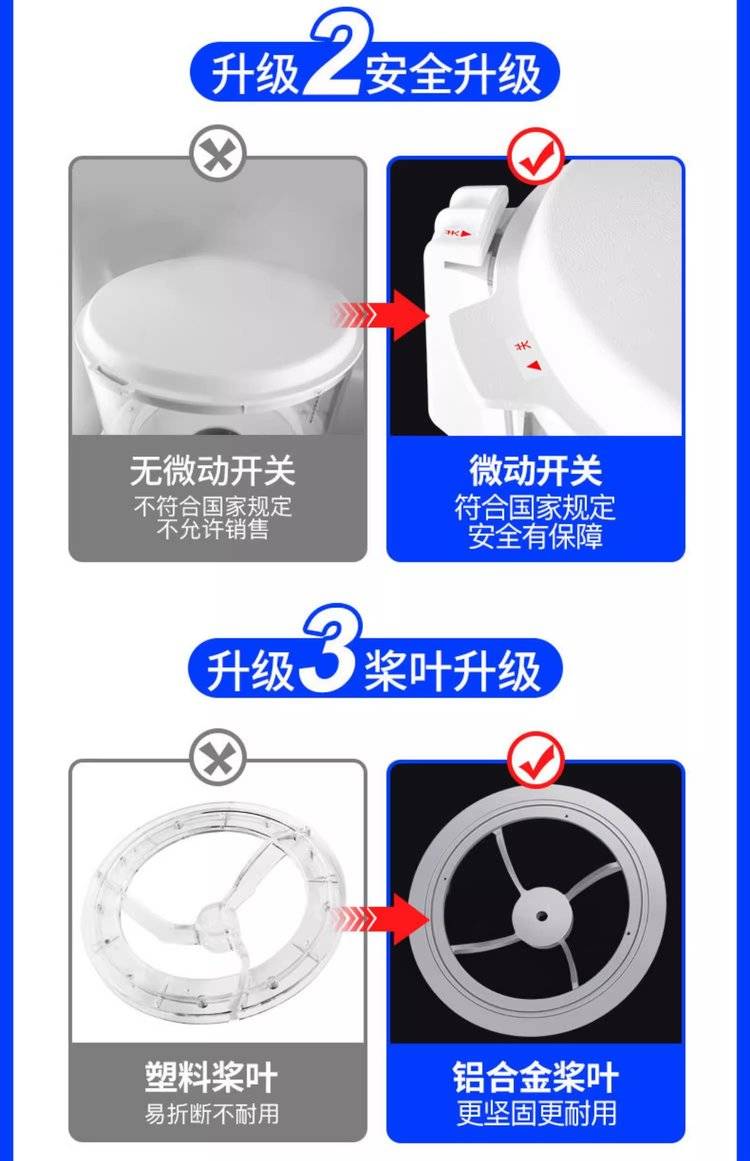 升级2安全升级

无微动开关
不符合国家规定
不允许销售

关
关

微动开关
符合国家规定
安全有保障

升级3桨叶升级

塑料桨叶
易折断不耐用

铝合金桨叶
更坚固更耐用