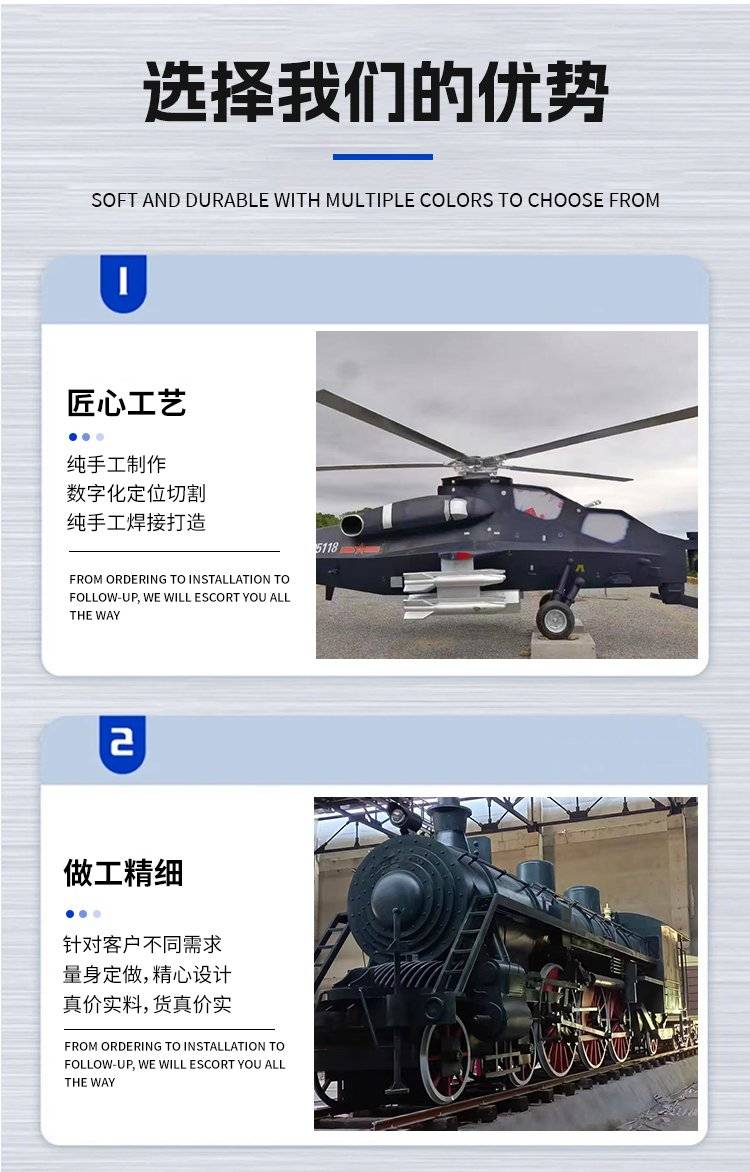 选择我们的优势

SOFT AND DURABLE WITH MULTIPLE COLORS TO CHOOSE FROM

1

匠心工艺

纯手工制作
数字化定位切割
纯手工焊接打造

FROM ORDERING TO INSTALLATION TO FOLLOW-UP, WE WILL ESCORT YOU ALL THE WAY

5118

2

做工精细

针对客户不同需求
量身定做,精心设计
真价实料,货真价实

FROM ORDERING TO INSTALLATION TO FOLLOW-UP, WE WILL ESCORT YOU ALL THE WAY