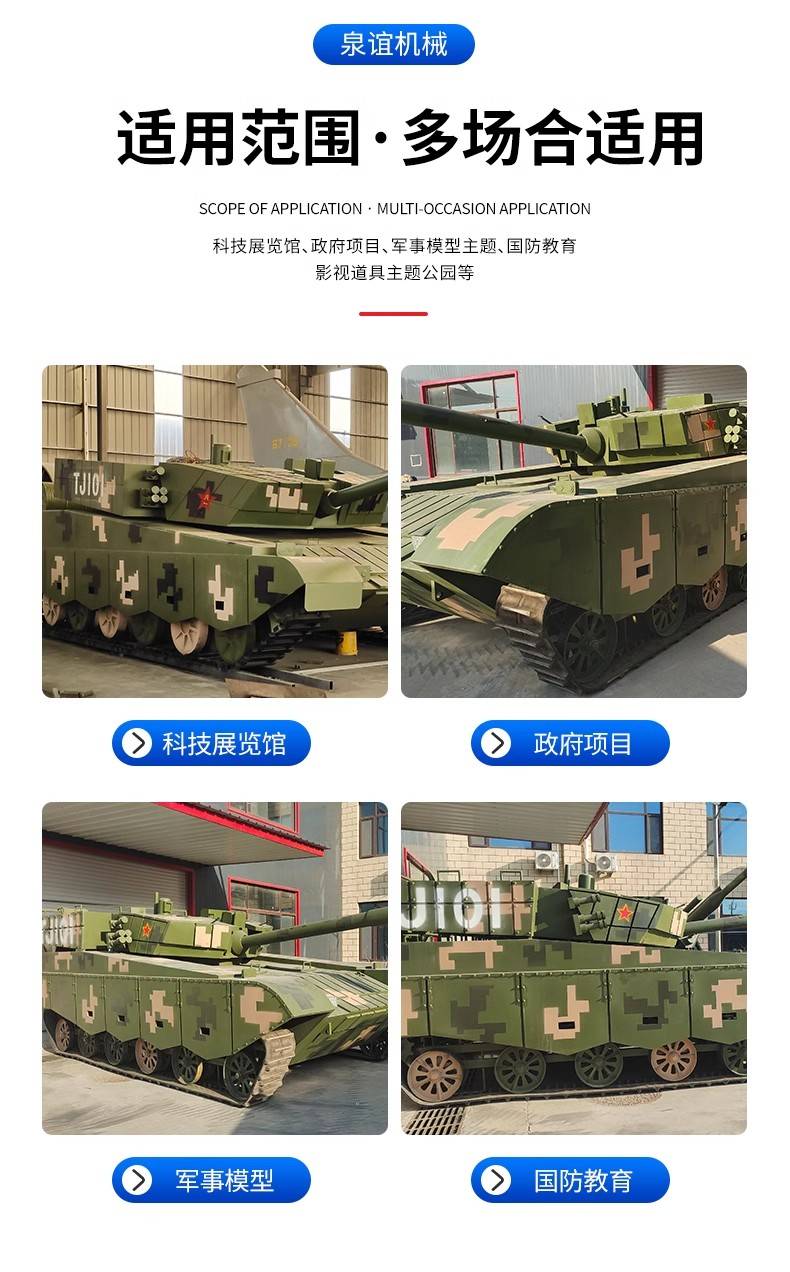 泉谊机械

适用范围·多场合适用

SCOPE OF APPLICATION · MULTI-OCCASION APPLICATION

科技展览馆、政府项目、军事模型主题、国防教育
影视道具主题公园等

TJ101

科技展览馆

政府项目

TJ101

军事模型

国防教育