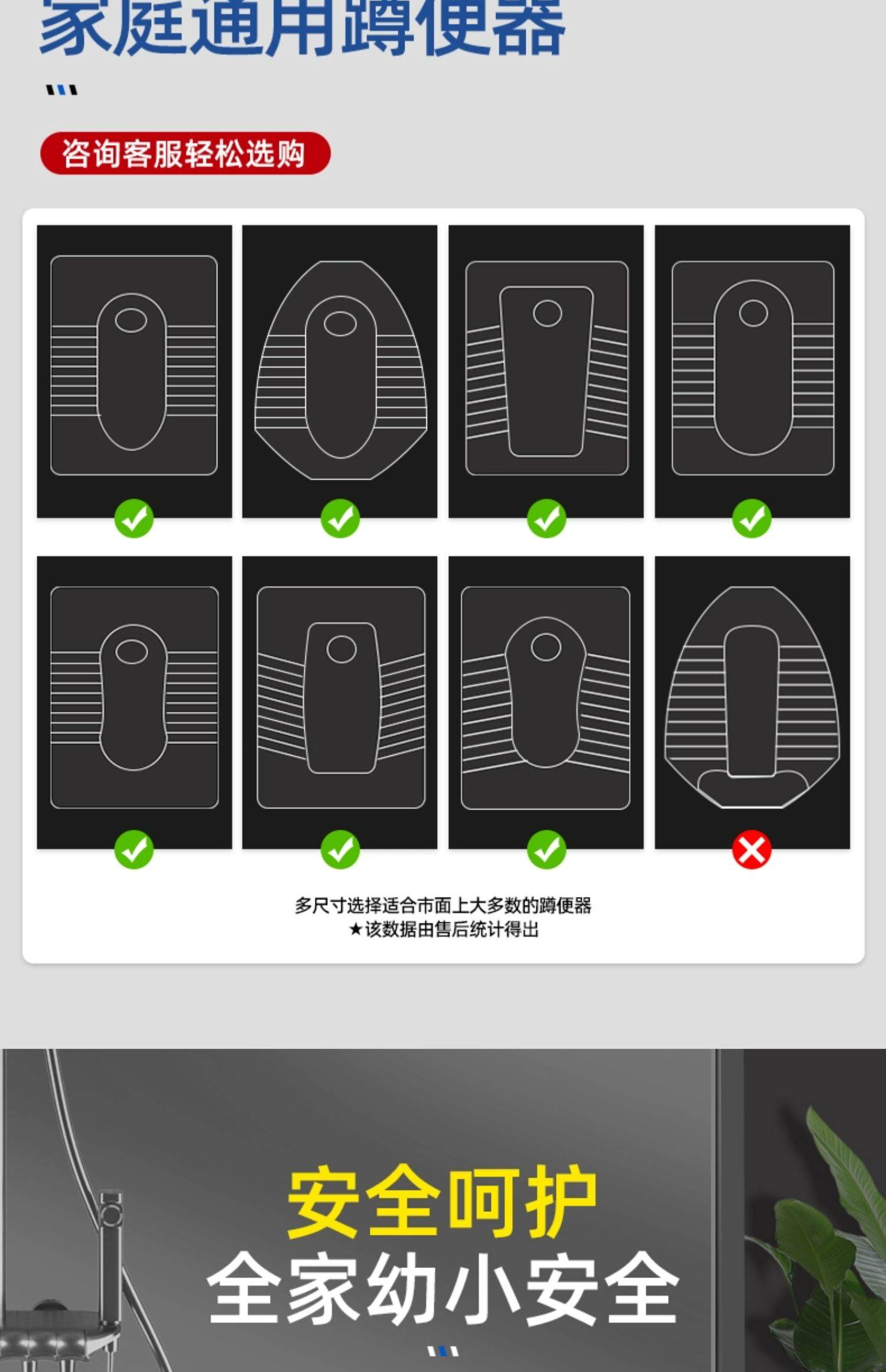 家庭通用蹲便器

咨询客服轻松选购

多尺寸选择适合市面上大多数的蹲便器
★该数据由售后统计得出

安全呵护
全家幼小安全