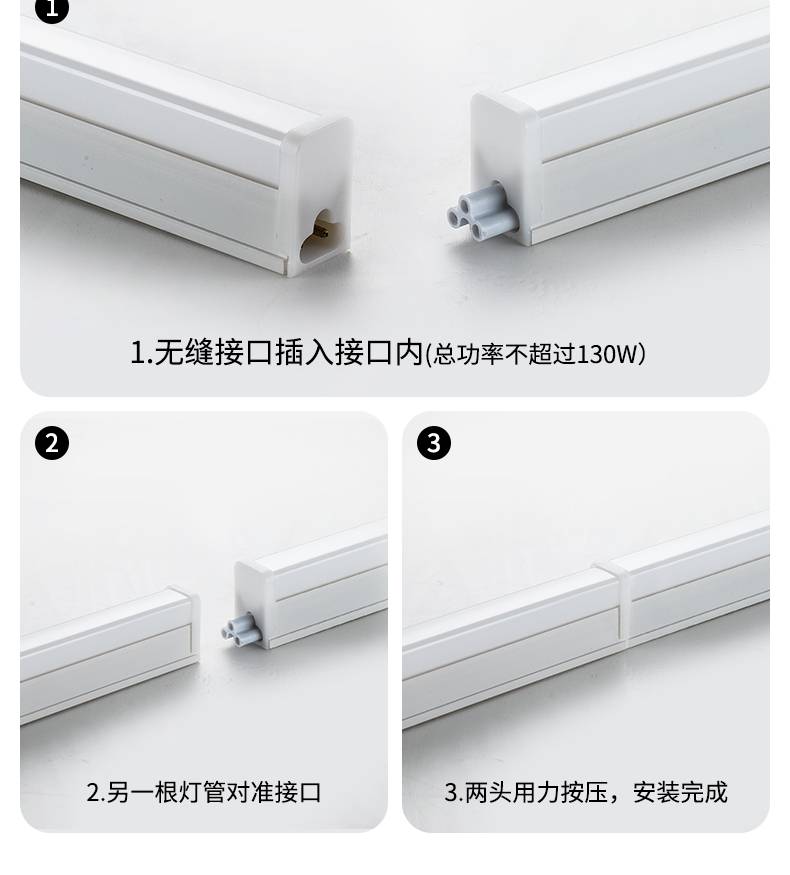 1

1.无缝接口插入接口内(总功率不超过130W)

2

2.另一根灯管对准接口

3

3.两头用力按压，安装完成