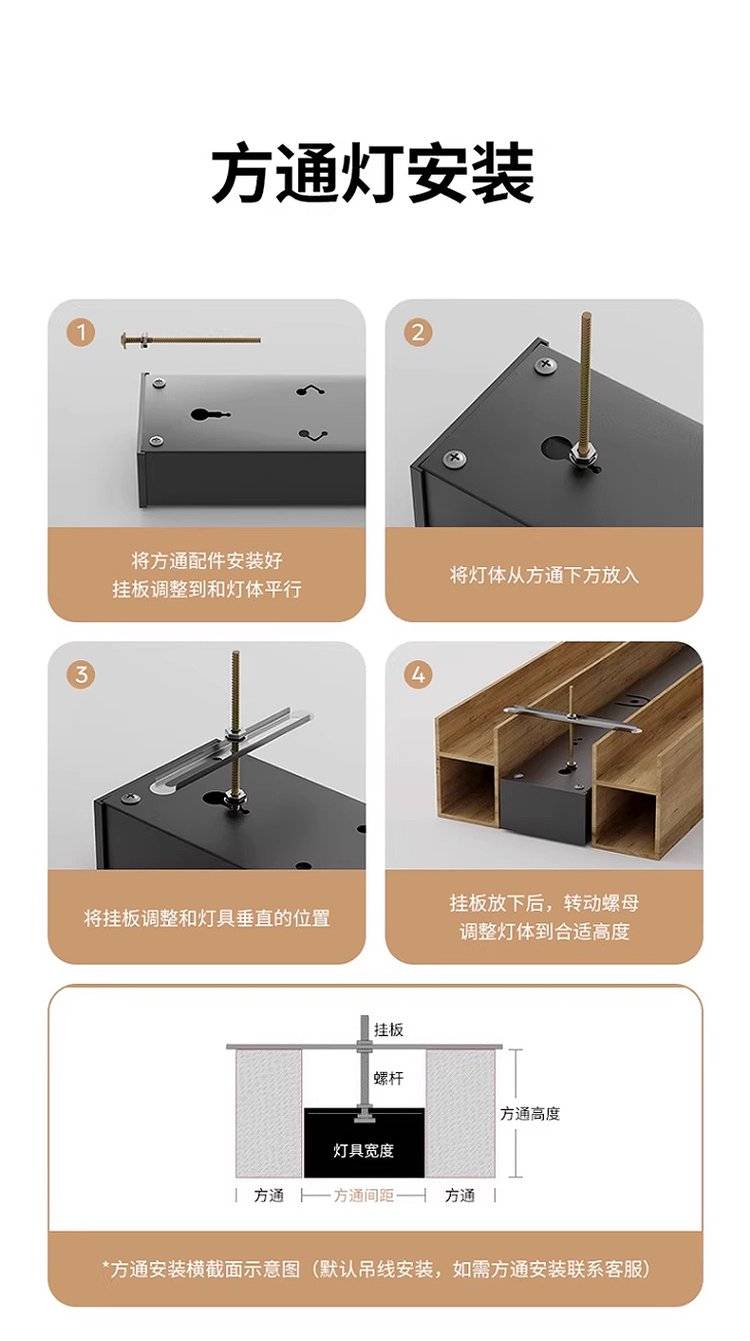 方通灯安装

1

将方通配件安装好
挂板调整到和灯体平行

2

将灯体从方通下方放入

3

将挂板调整和灯具垂直的位置

4

挂板放下后，转动螺母
调整灯体到合适高度

挂板

螺杆

方通高度

灯具宽度

方通 方通间距 方通

*方通安装横截面示意图（默认吊线安装，如需方通安装联系客服）