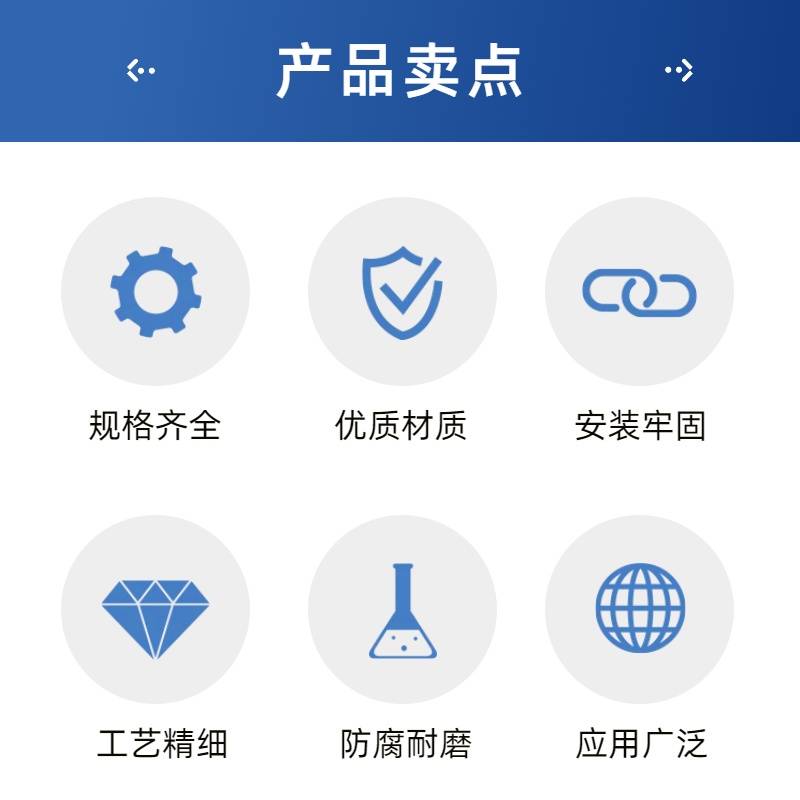 产品卖点

规格齐全

优质材质

安装牢固

工艺精细

防腐耐磨

应用广泛