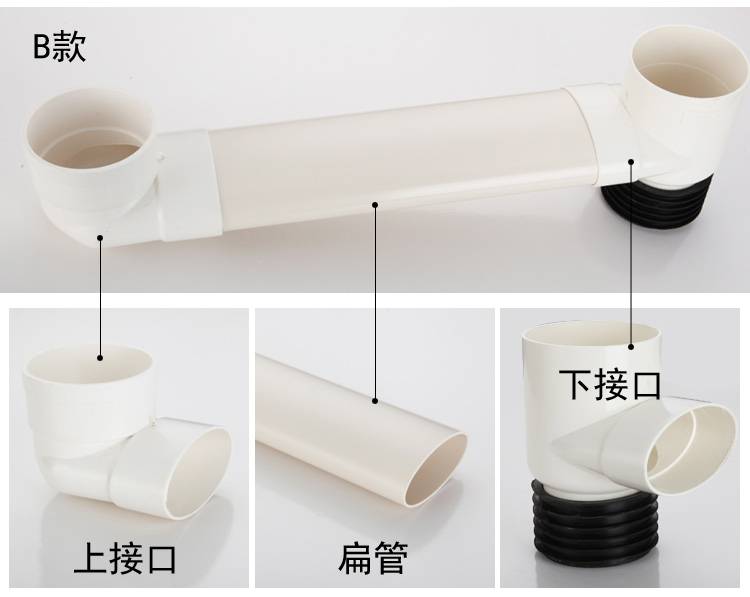 B款

下接口

上接口

扁管