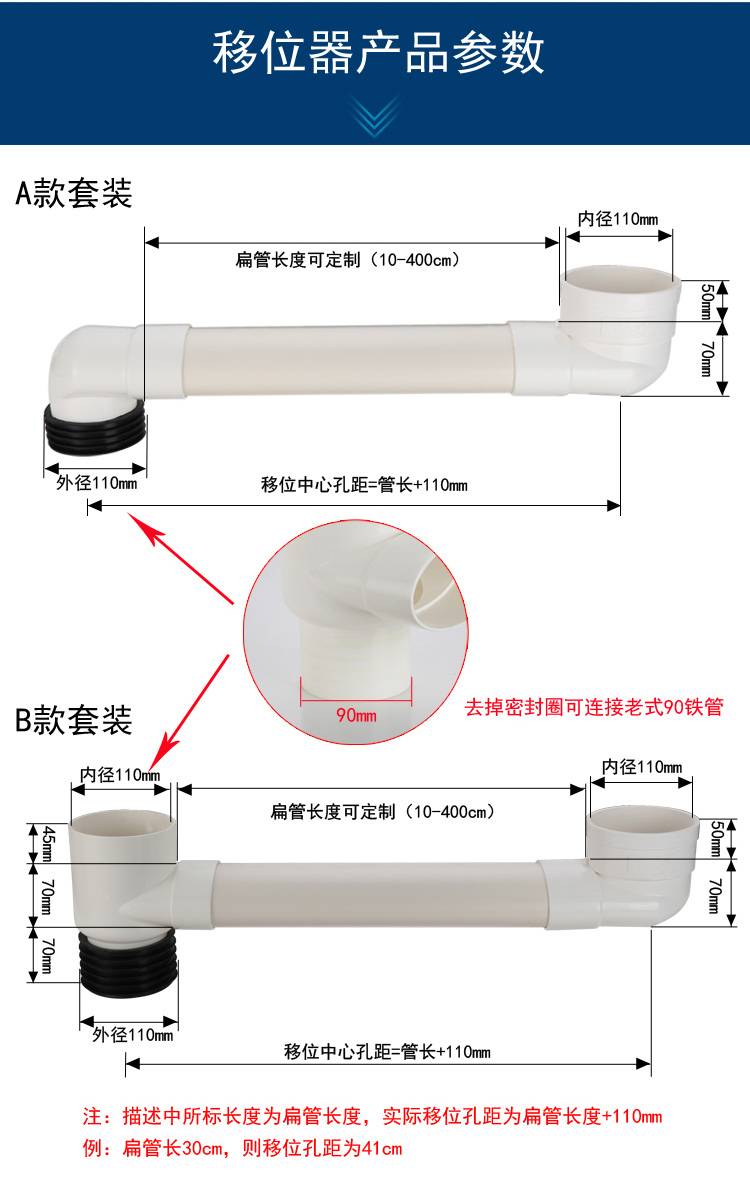 移位器产品参数

A款套装

扁管长度可定制（10-400cm）

内径110mm

50mm

70mm

外径110mm

移位中心孔距=管长+110mm

90mm

去掉密封圈可连接老式90铁管

B款套装

内径110mm

扁管长度可定制（10-400cm）

内径110mm

45mm

70mm

70mm

50mm

70mm

外径110mm

移位中心孔距=管长+110mm

注：描述中所标长度为扁管长度，实际移位孔距为扁管长度+110mm

例：扁管长30cm，则移位孔距为41cm